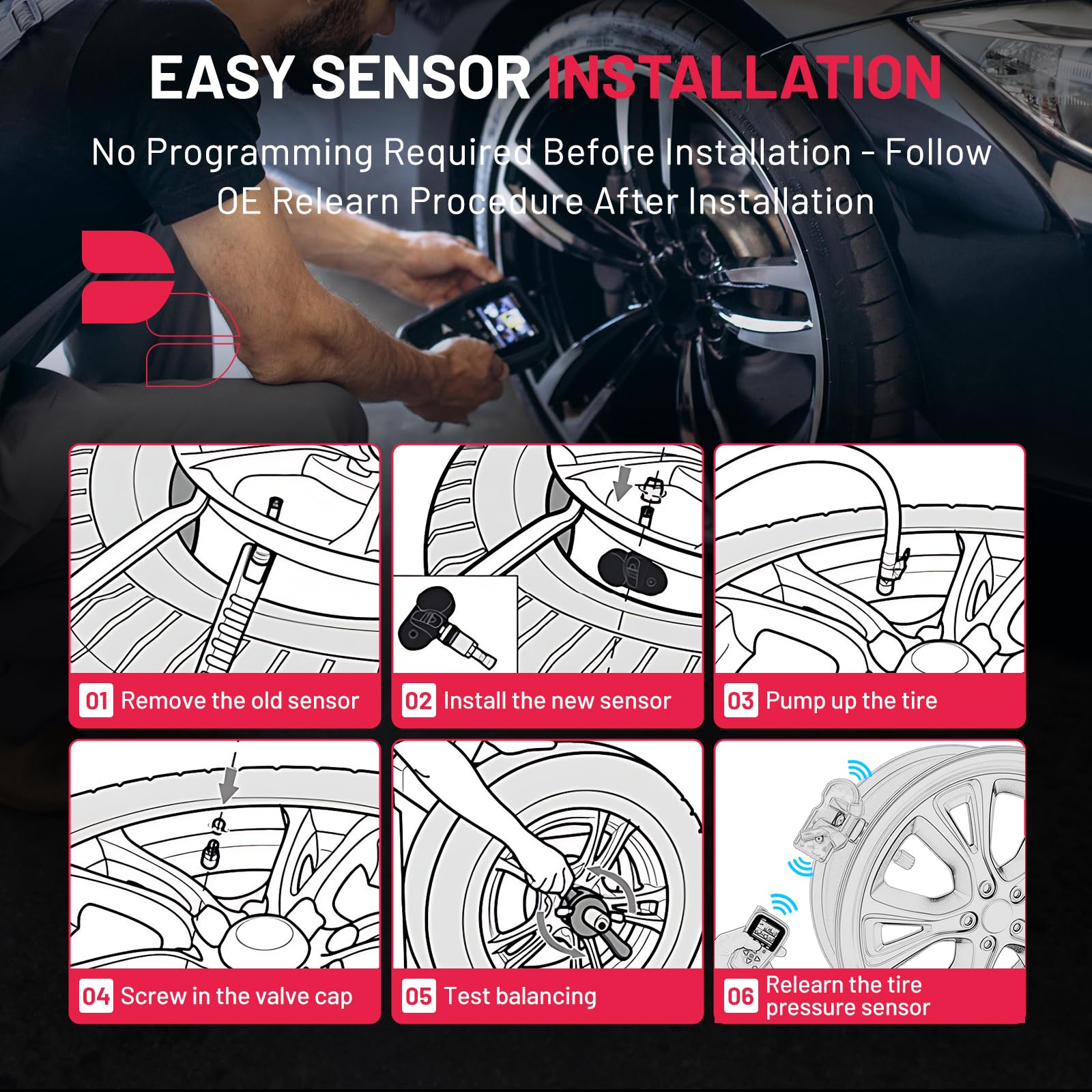 EASY SENSOR INSTALLATION

No Programming Required Before Installation - Follow OE Relearn Procedure After Installation

01 Remove the old sensor

02 Install the new sensor

03 Pump up the tire

04 Screw in the valve cap

05 Test balancing

06 Relearn the tire pressure sensor