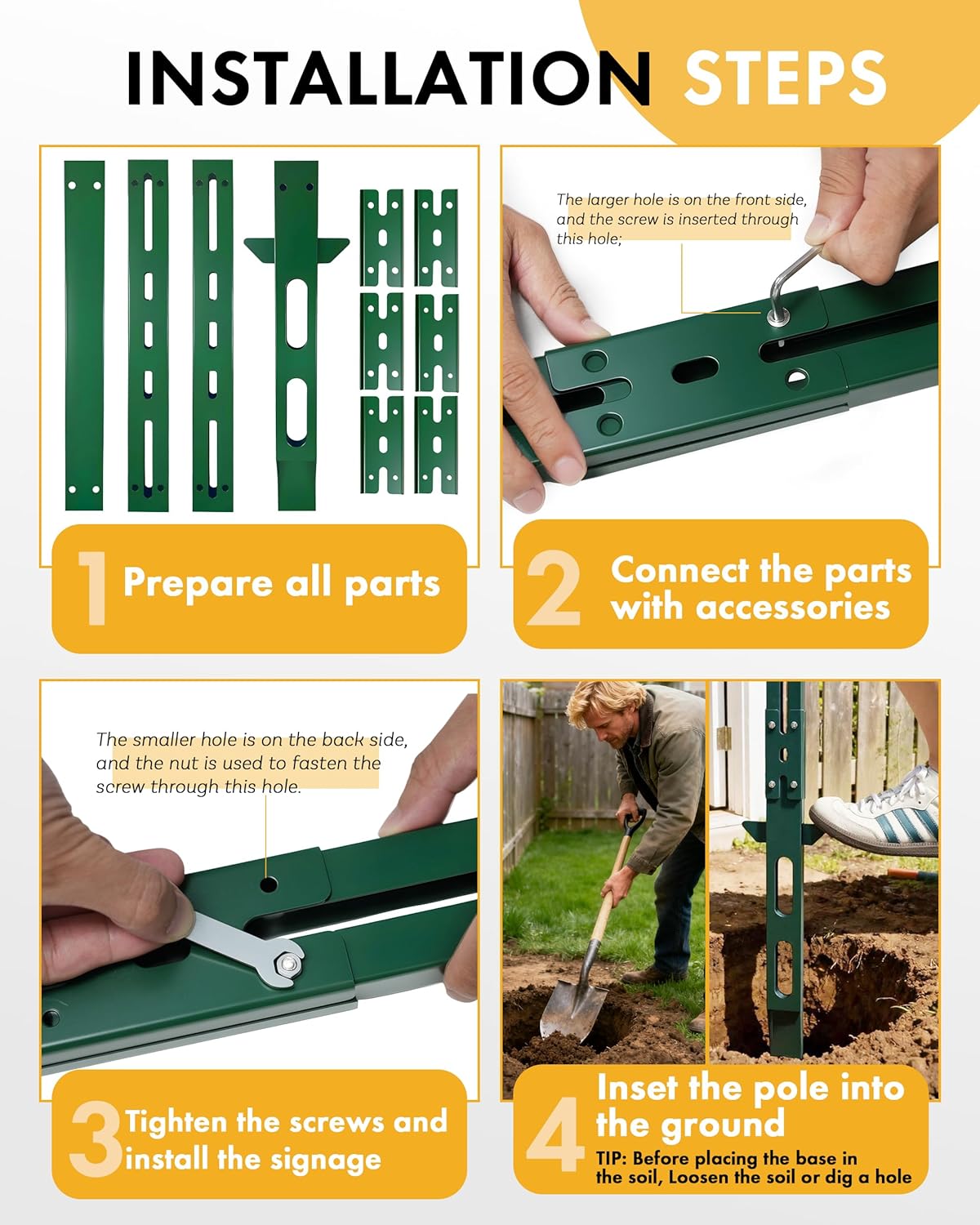 INSTALLATION STEPS

1 Prepare all parts

The larger hole is on the front side, and the screw is inserted through this hole;

2 Connect the parts with accessories

The smaller hole is on the back side, and the nut is used to fasten the screw through this hole.

3 Tighten the screws and install the signage

4 Inset the pole into the ground
TIP: Before placing the base in the soil, Loosen the soil or dig a hole