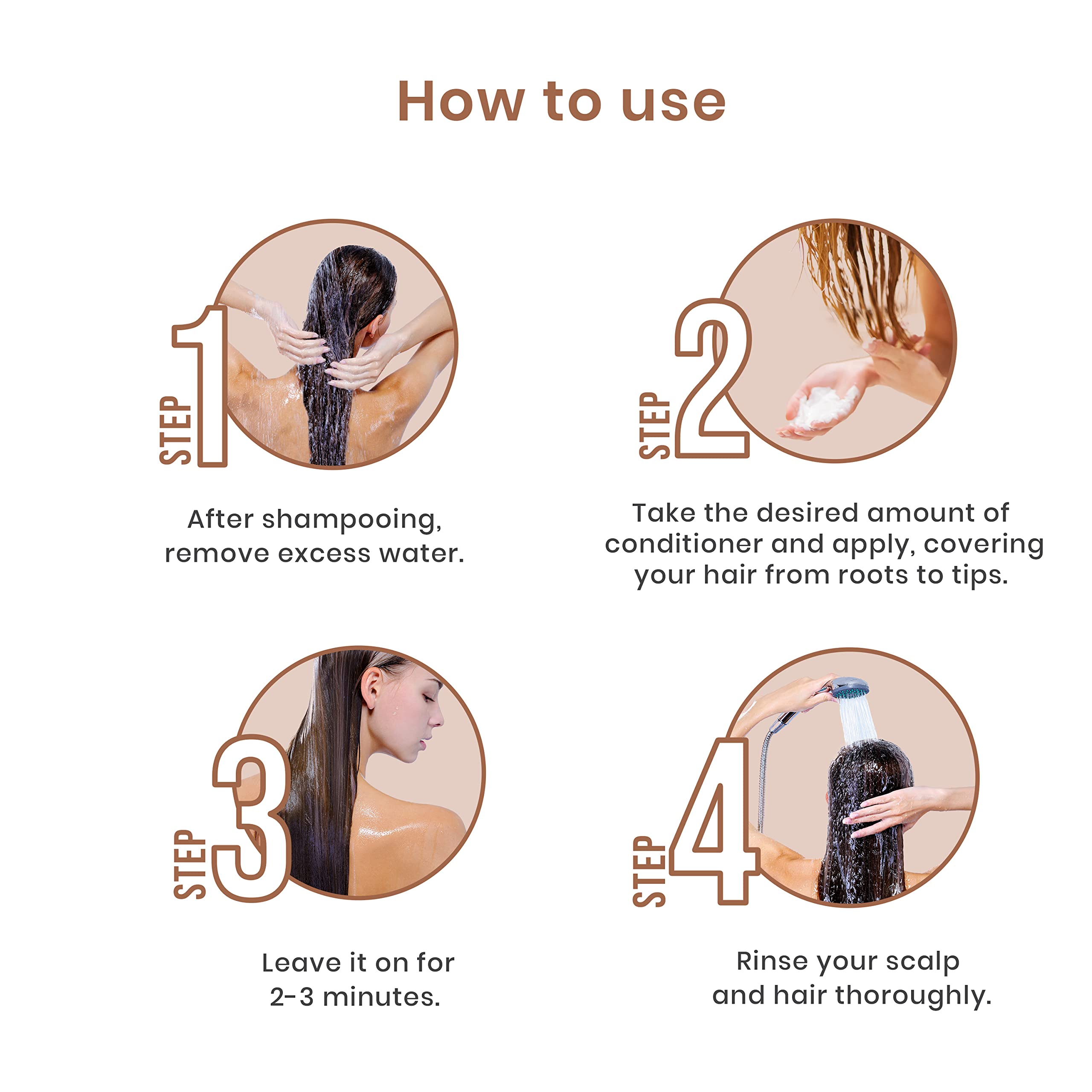 How to use

STEP 1

After shampooing, remove excess water.

STEP 2

Take the desired amount of conditioner and apply, covering your hair from roots to tips.

STEP 3

Leave it on for 2-3 minutes.

STEP 4

Rinse your scalp and hair thoroughly.