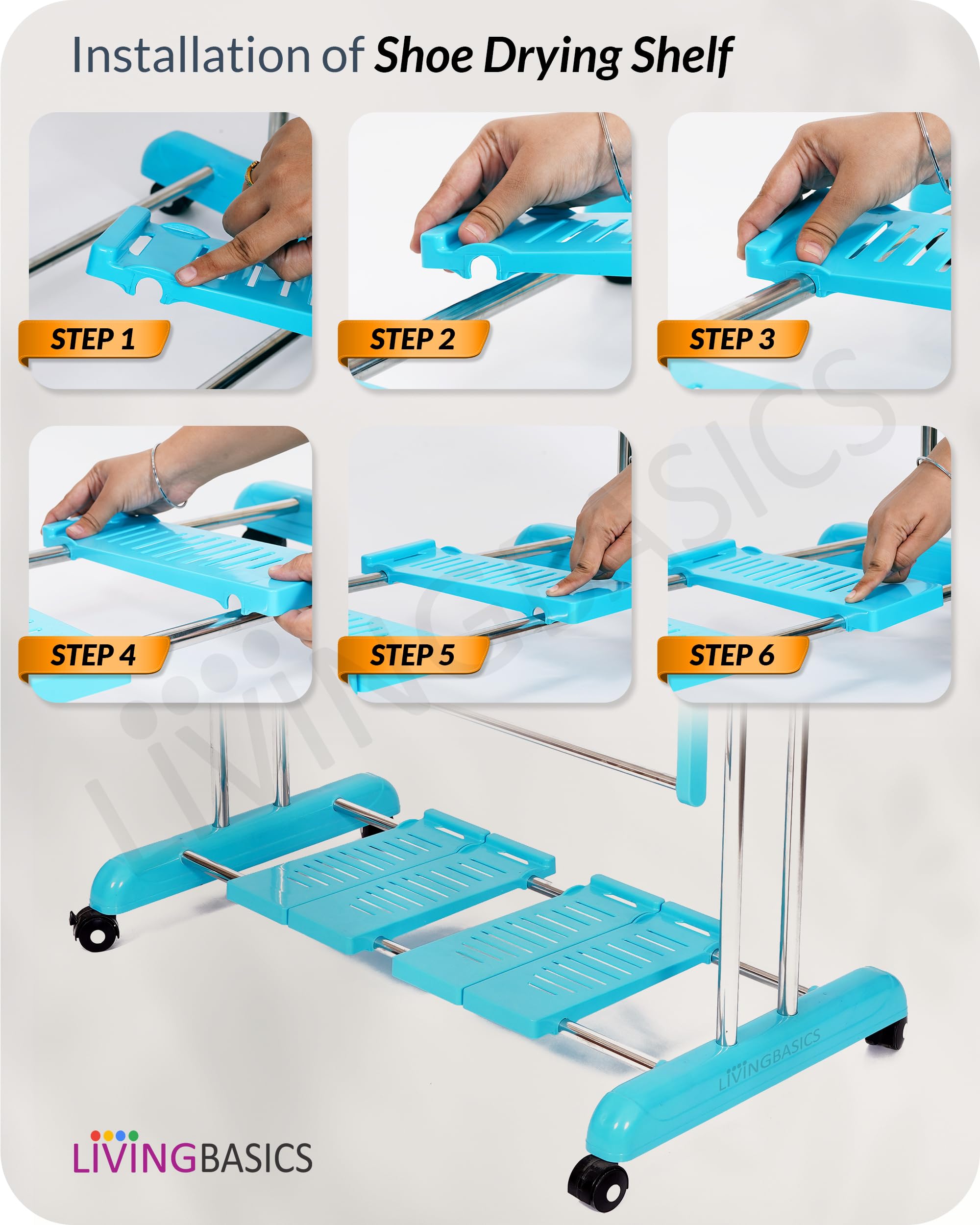 Installation of Shoe Drying Shelf

STEP 1

STEP 2

STEP 3

STEP 4

STEP 5

STEP 6

LIVINGBASICS

LIVINGBASICS

LIVINGBASICS