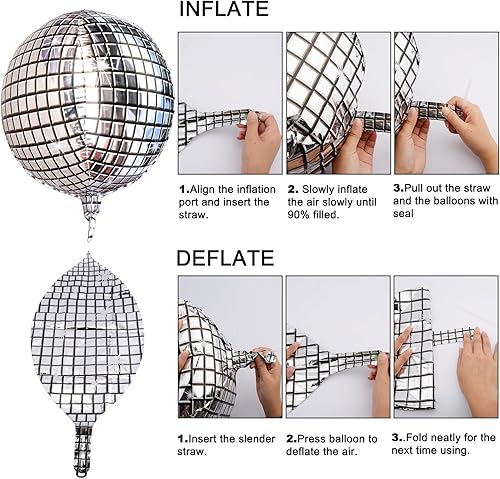 INFLATE

1.Align the inflation port and insert the straw.

2. Slowly inflate the air slowly until 90% filled.

3.Pull out the straw and the balloons with seal

DEFLATE

1.Insert the slender straw.

2.Press balloon to deflate the air.

3..Fold neatly for the next time using.