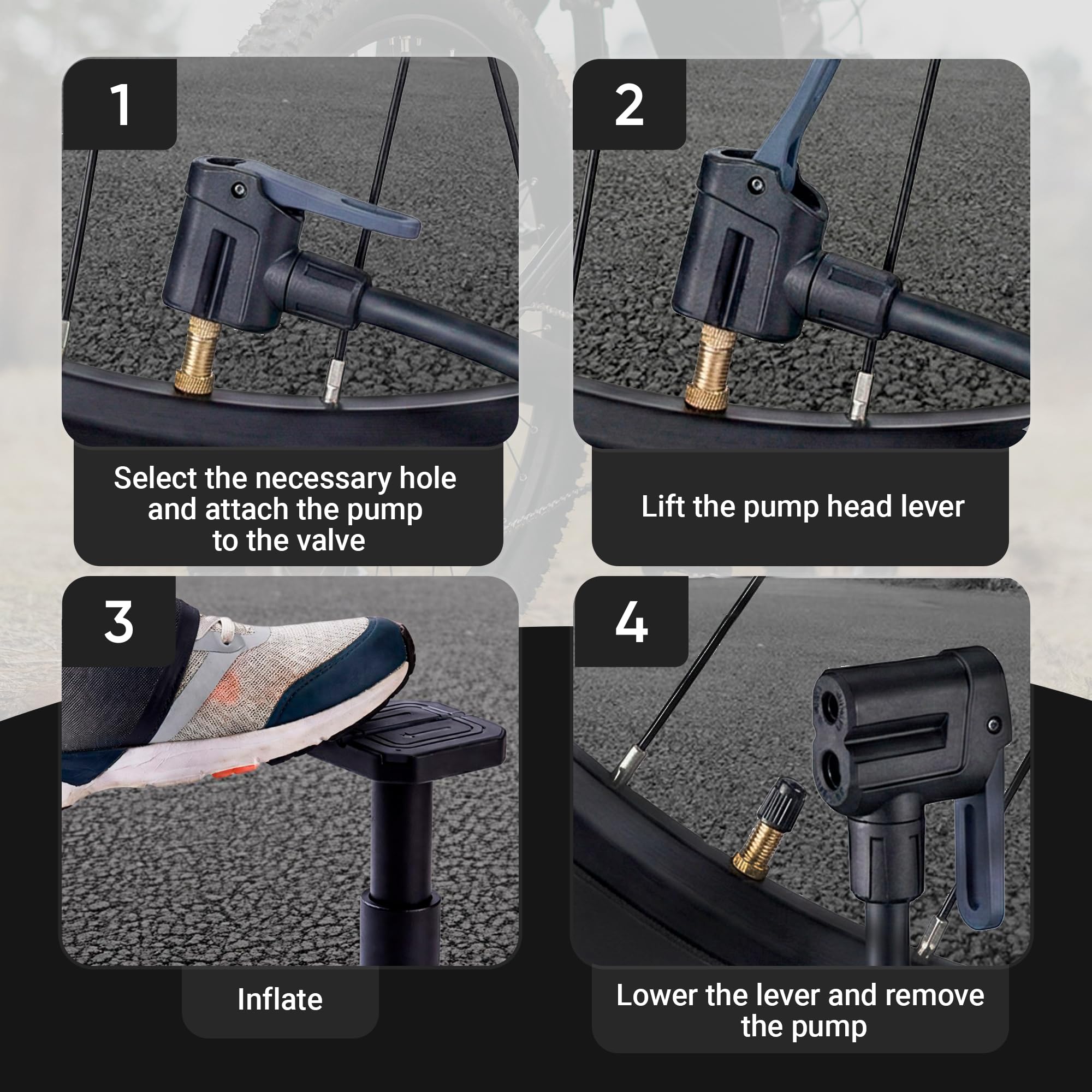 1

Select the necessary hole and attach the pump to the valve

2

Lift the pump head lever

3

Inflate

4

Lower the lever and remove the pump