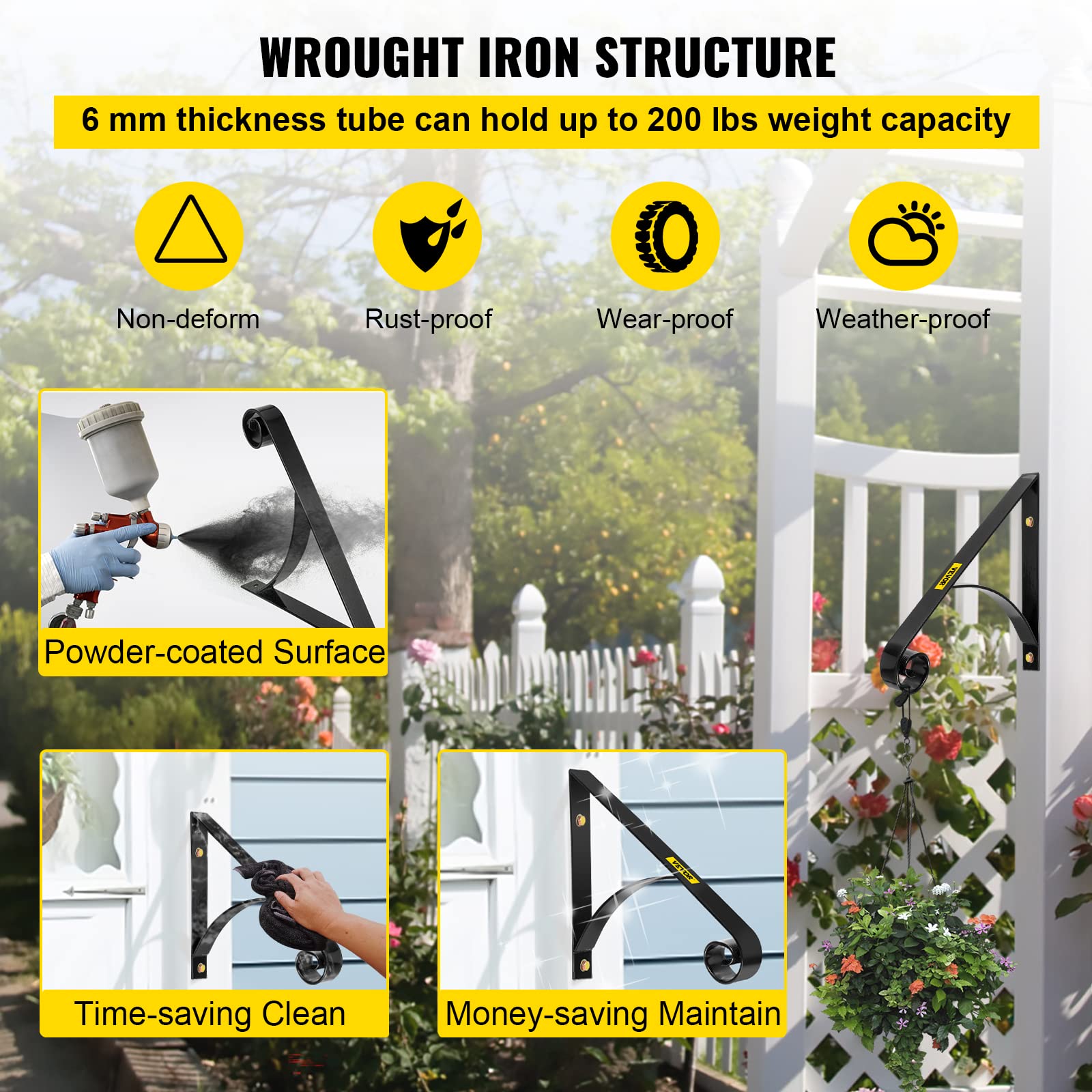 WROUGHT IRON STRUCTURE

6 mm thickness tube can hold up to 200 lbs weight capacity

Non-deform

Rust-proof

Wear-proof

Weather-proof

Powder-coated Surface

VEVOR

Time-saving Clean

VEVOR

Money-saving Maintain