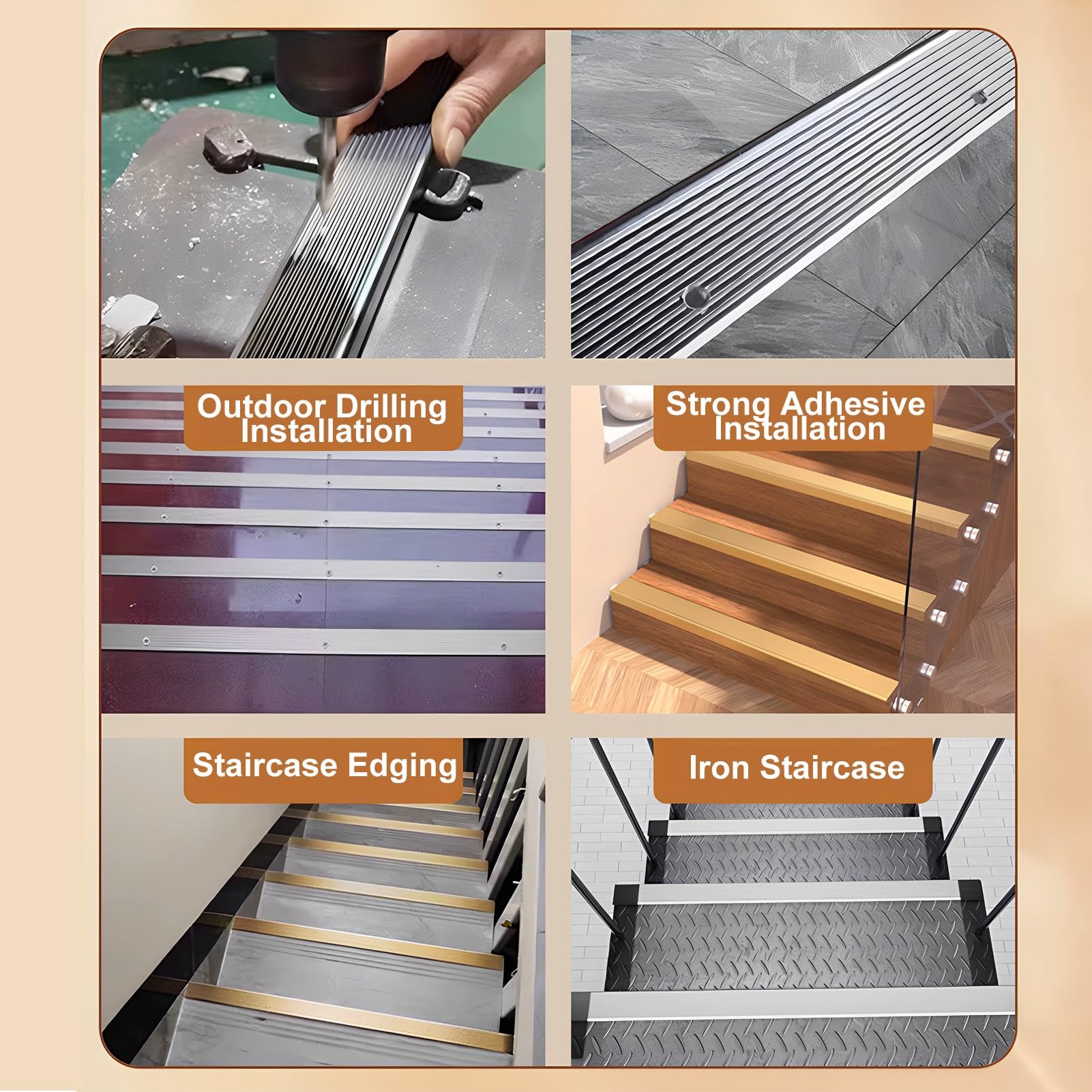 Outdoor Drilling Installation

Strong Adhesive Installation

Staircase Edging

Iron Staircase