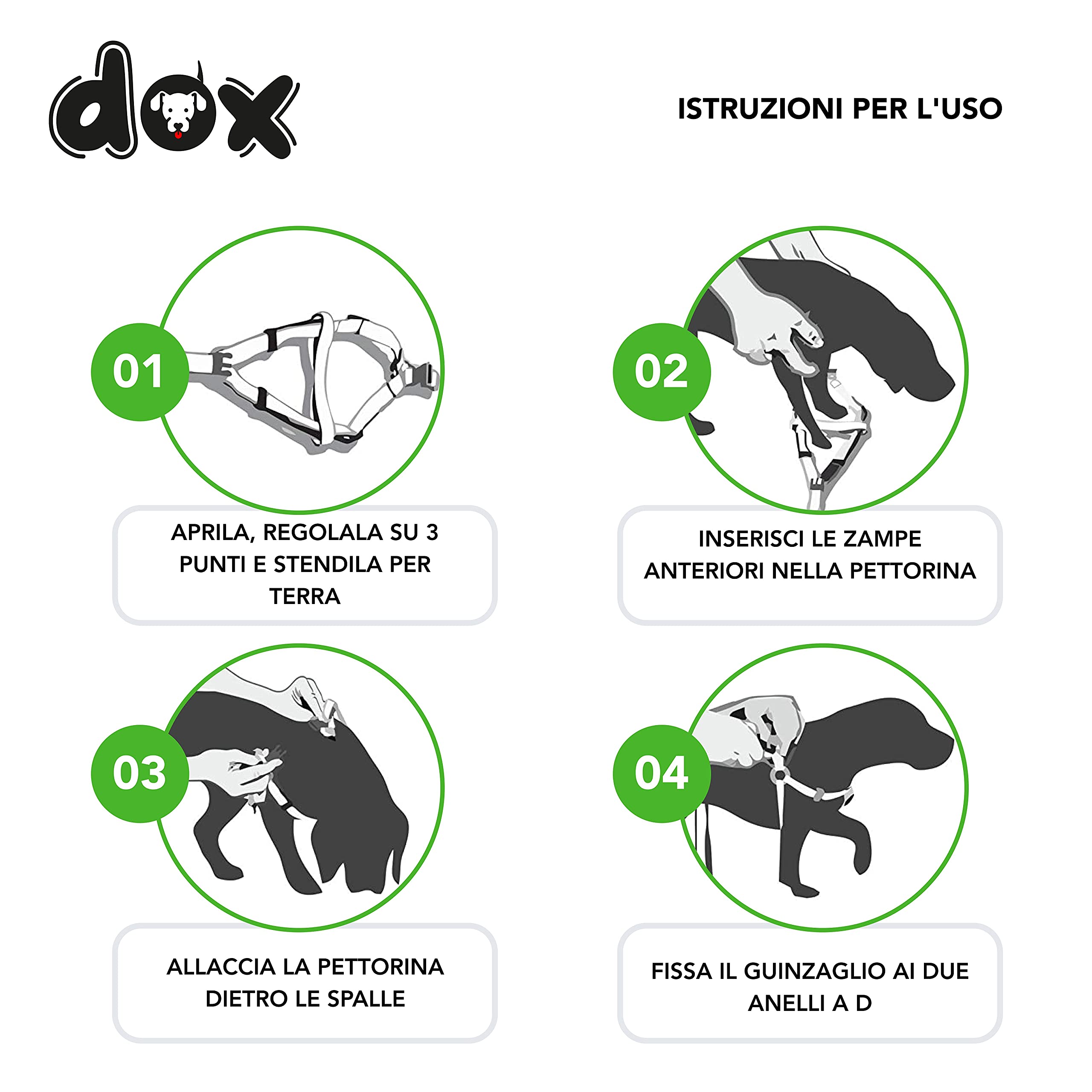 dox

ISTRUZIONI PER L'USO

01

APRILA, REGOLALA SU 3 PUNTI E STENDILA PER TERRA

02

INSERISCI LE ZAMPE ANTERIORI NELLA PETTORINA

03

ALLACCIA LA PETTORINA DIETRO LE SPALLE

04

FISSA IL GUINZAGLIO AI DUE ANELLI A D