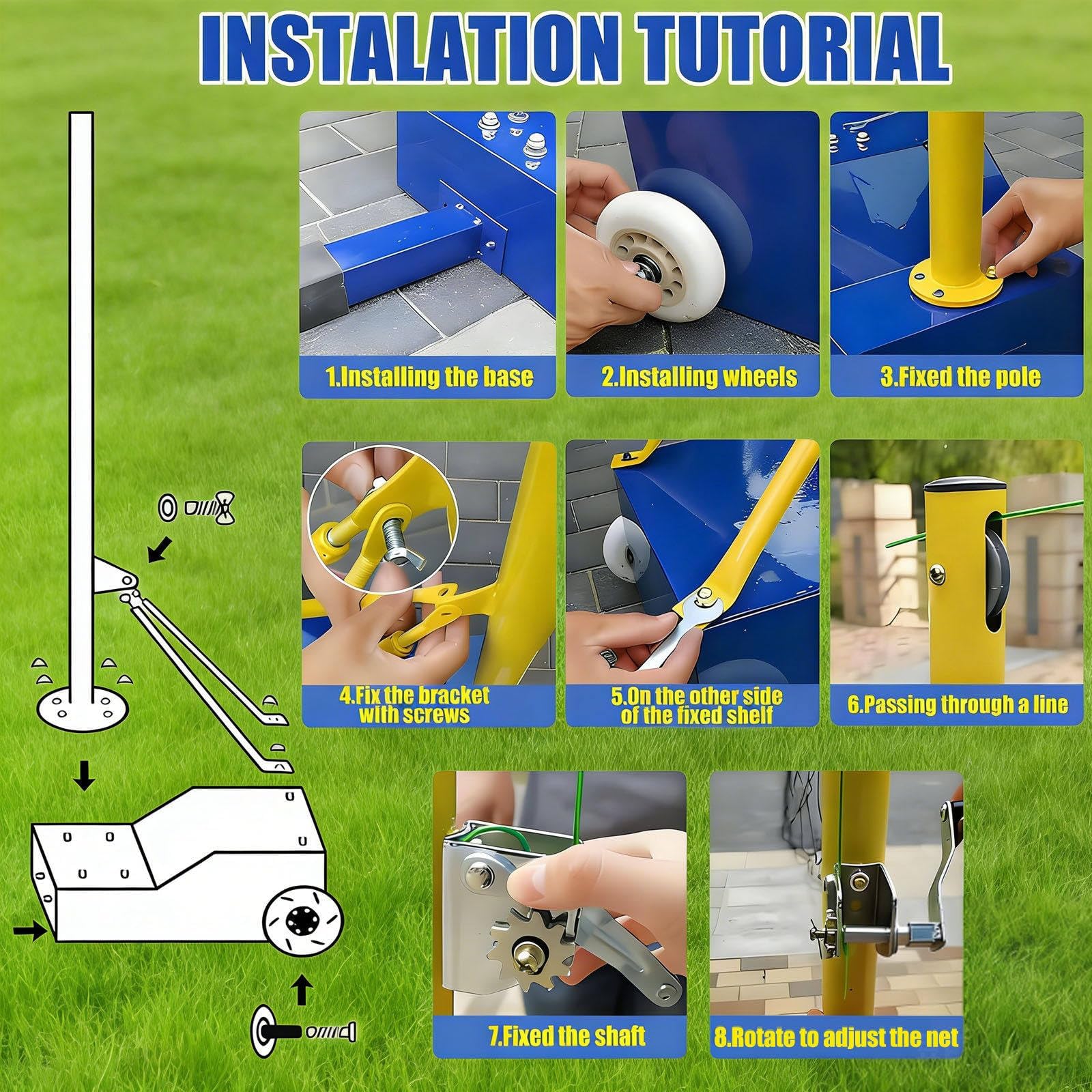 INSTALATION TUTORIAL

1.Installing the base

2.Installing wheels

3.Fixed the pole

4.Fix the bracket with screws

5.On the other side of the fixed shelf

6.Passing through a line

7.Fixed the shaft

8.Rotate to adjust the net