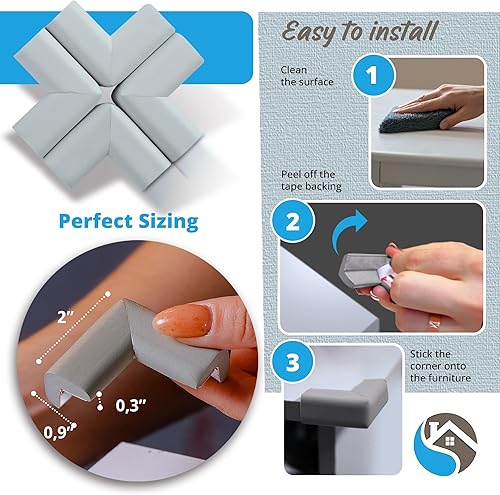 Perfect Sizing

2"

0,3"

0,9"

Easy to install

Clean the surface

1

Peel off the tape backing

2

3

Stick the corner onto the furniture