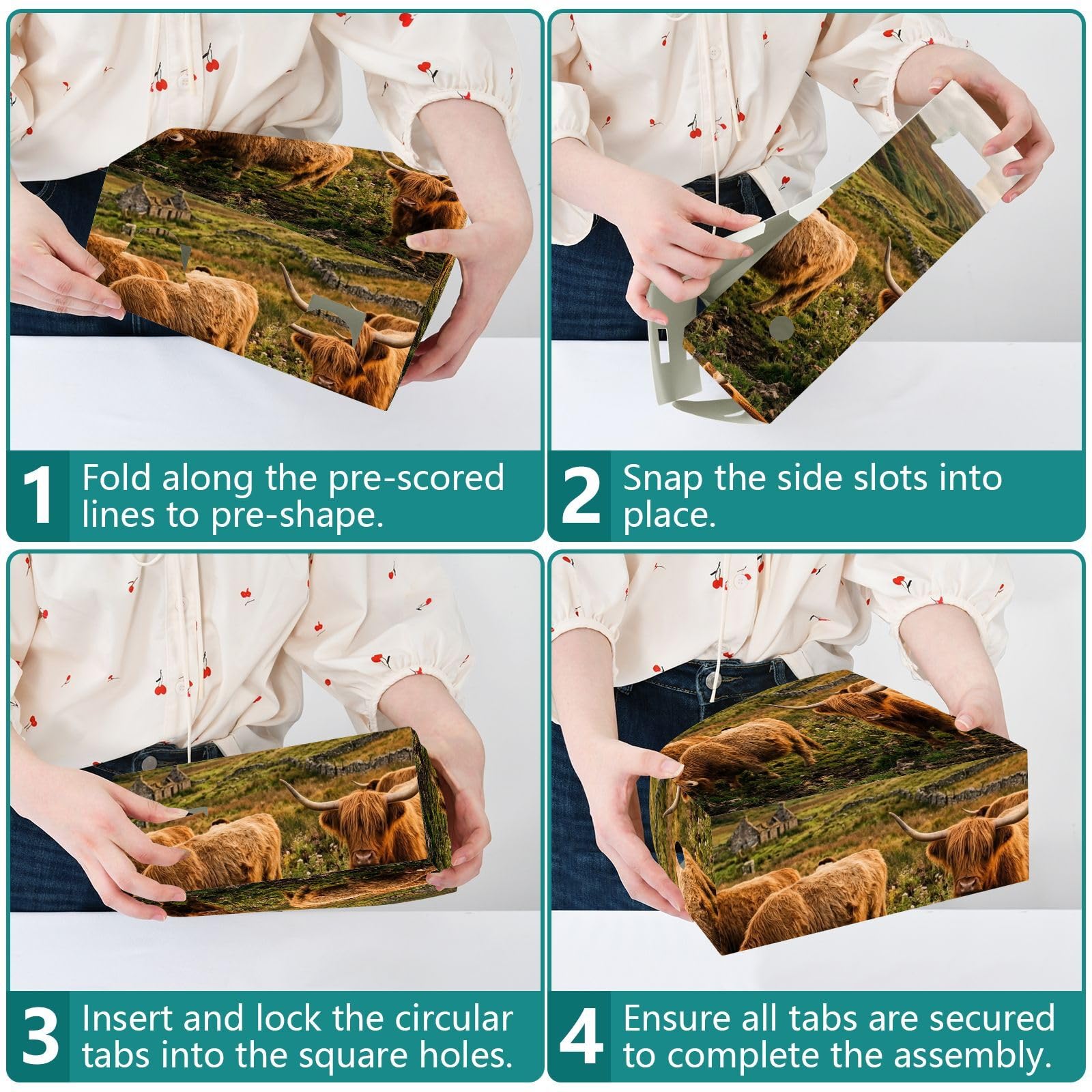 1 Fold along the pre-scored lines to pre-shape.

2 Snap the side slots into place.

3 Insert and lock the circular tabs into the square holes.

4 Ensure all tabs are secured to complete the assembly.