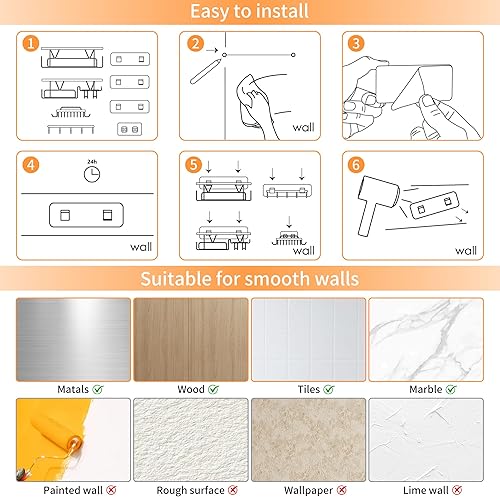 Easy to install

1

2

wall

3

4

24h

wall

5

wall

6

wall

Suitable for smooth walls

Matals

Wood

Tiles

Marble

Painted wall

Rough surface

Wallpaper

Lime wall