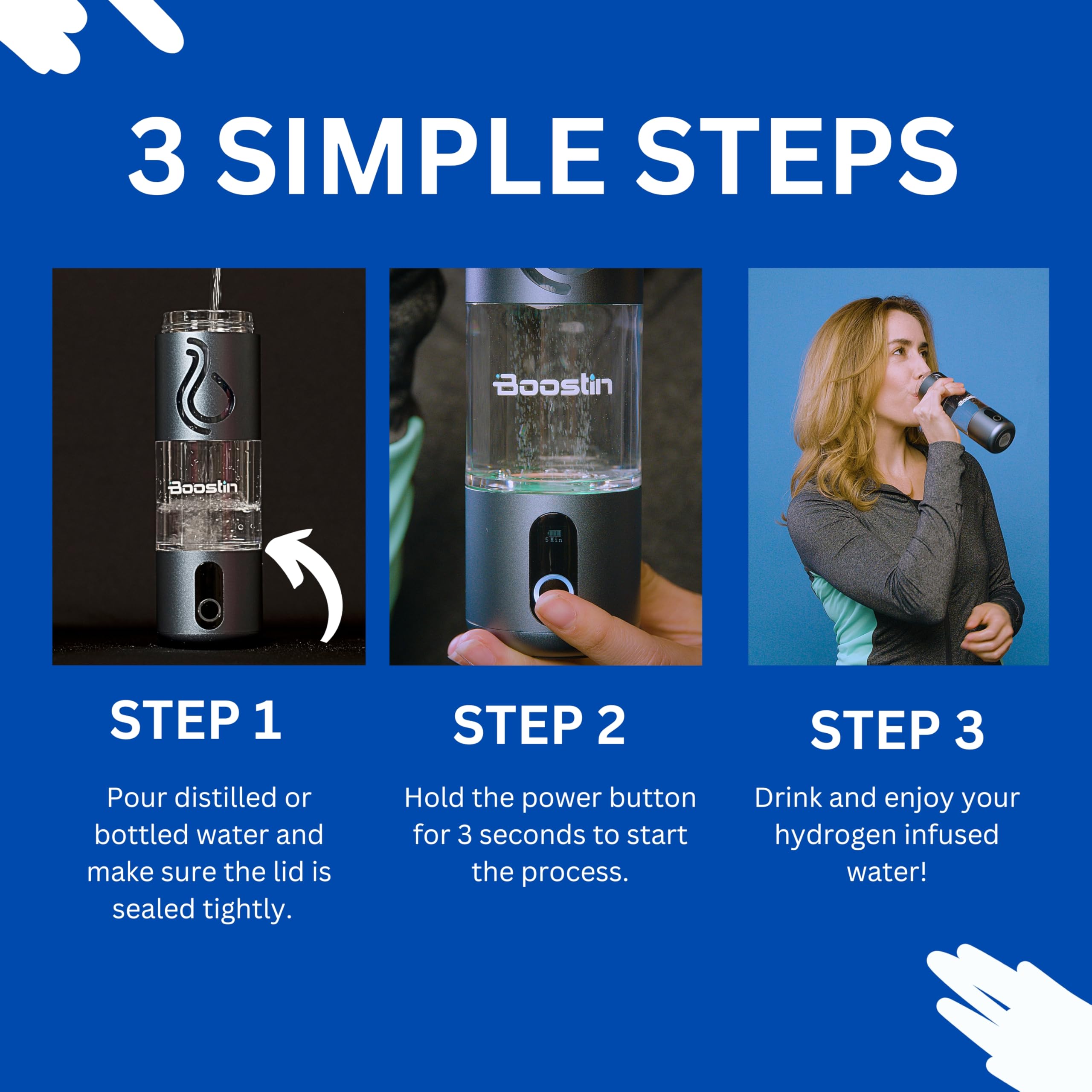 3 SIMPLE STEPS

Boostin

Boostin

5 Min

STEP 1

Pour distilled or bottled water and make sure the lid is sealed tightly.

STEP 2

Hold the power button for 3 seconds to start the process.

STEP 3

Drink and enjoy your hydrogen infused water!