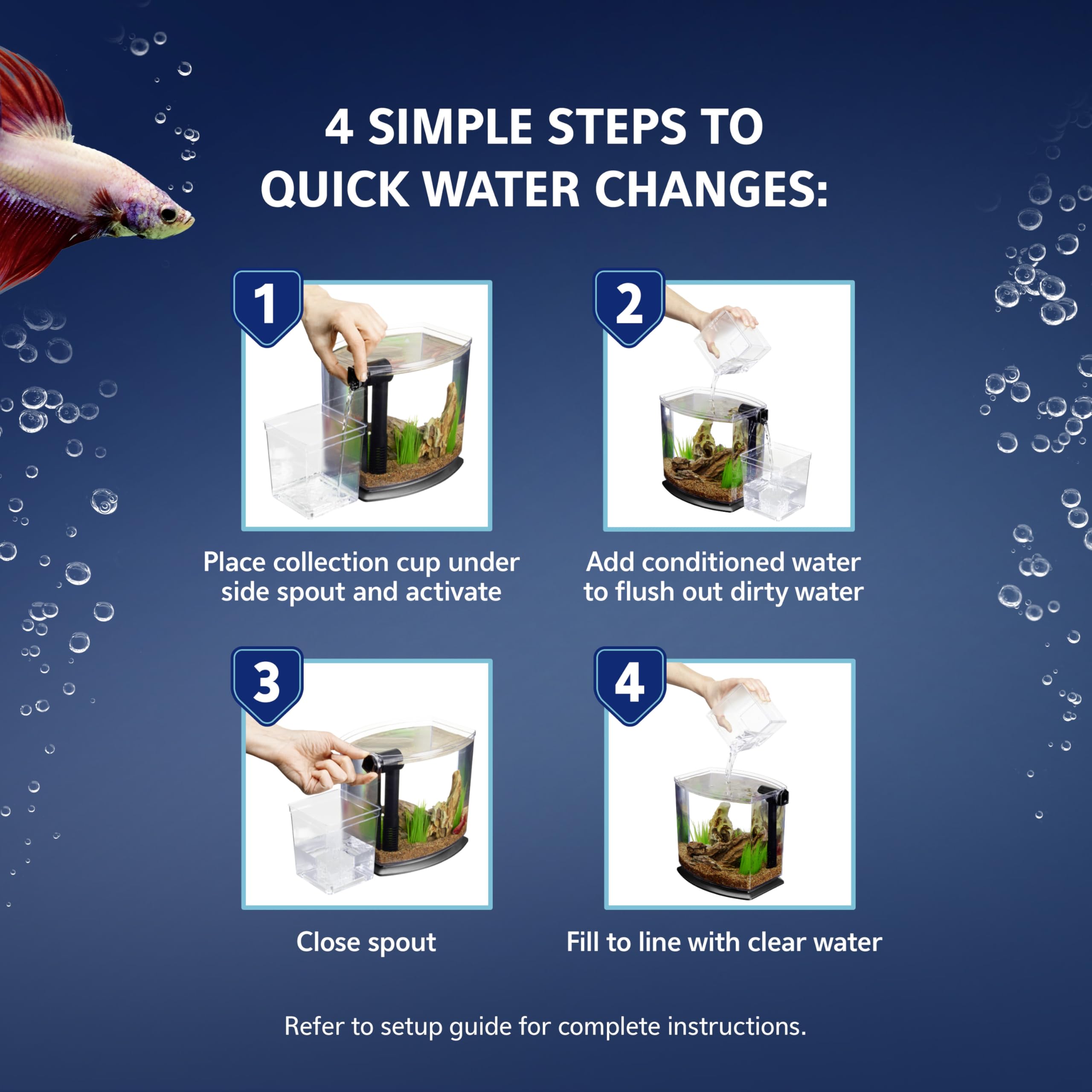 4 SIMPLE STEPS TO QUICK WATER CHANGES:

1

Place collection cup under side spout and activate

2

Add conditioned water to flush out dirty water

3

Close spout

4

Fill to line with clear water

Refer to setup guide for complete instructions.