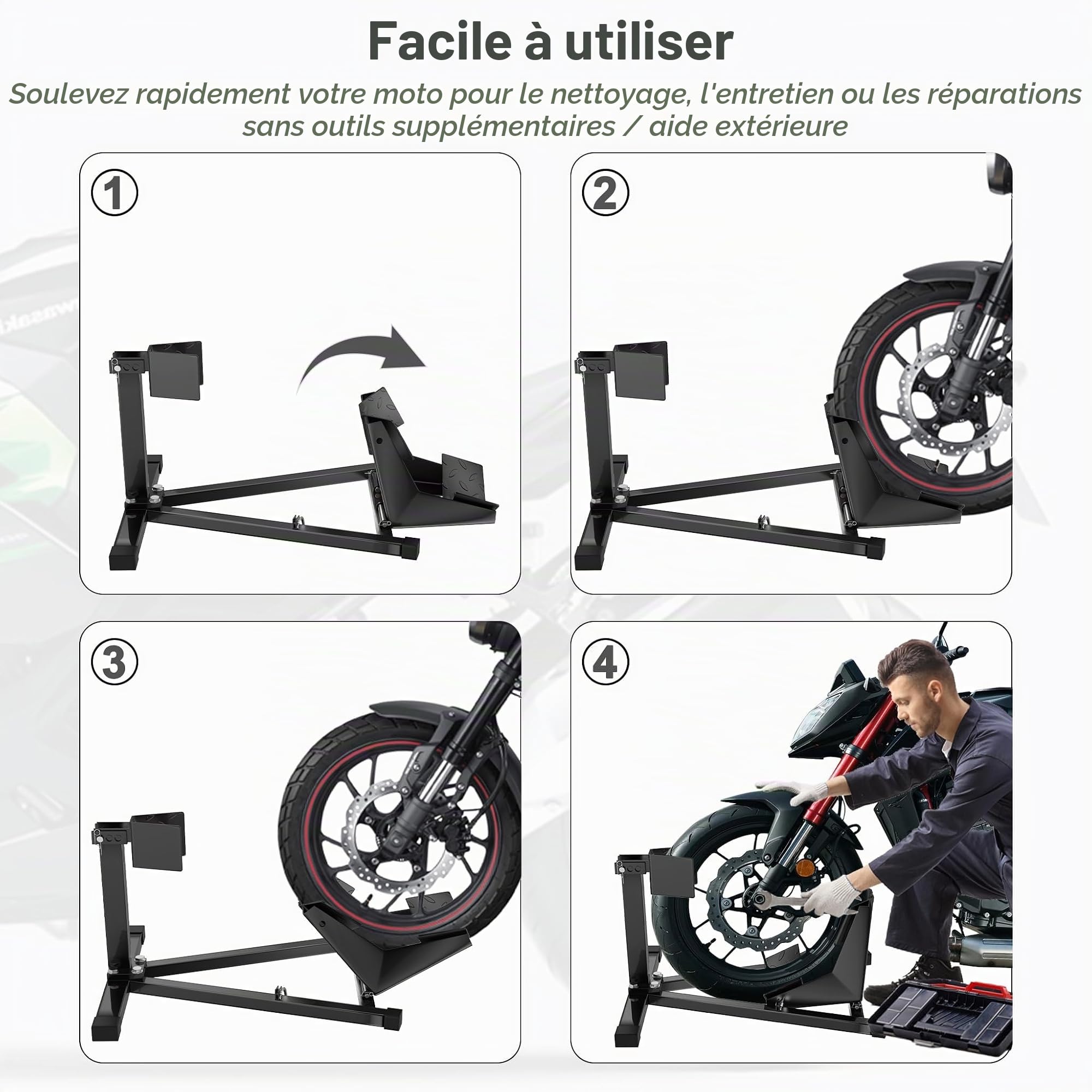 Facile à utiliser

Soulevez rapidement votre moto pour le nettoyage, l'entretien ou les réparations sans outils supplémentaires / aide extérieure

1

2

3

4