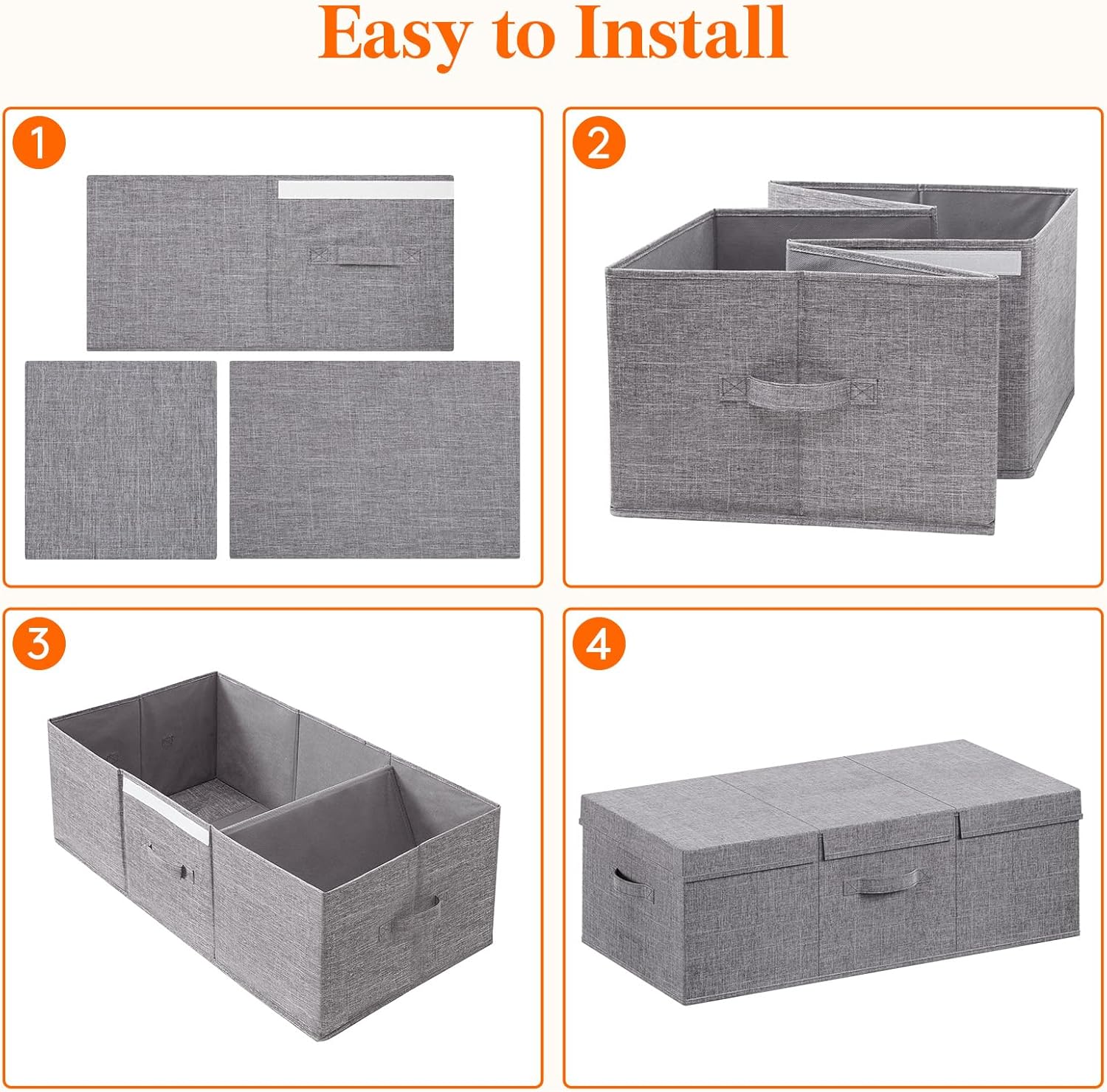 Easy to Install

1

2

3

4