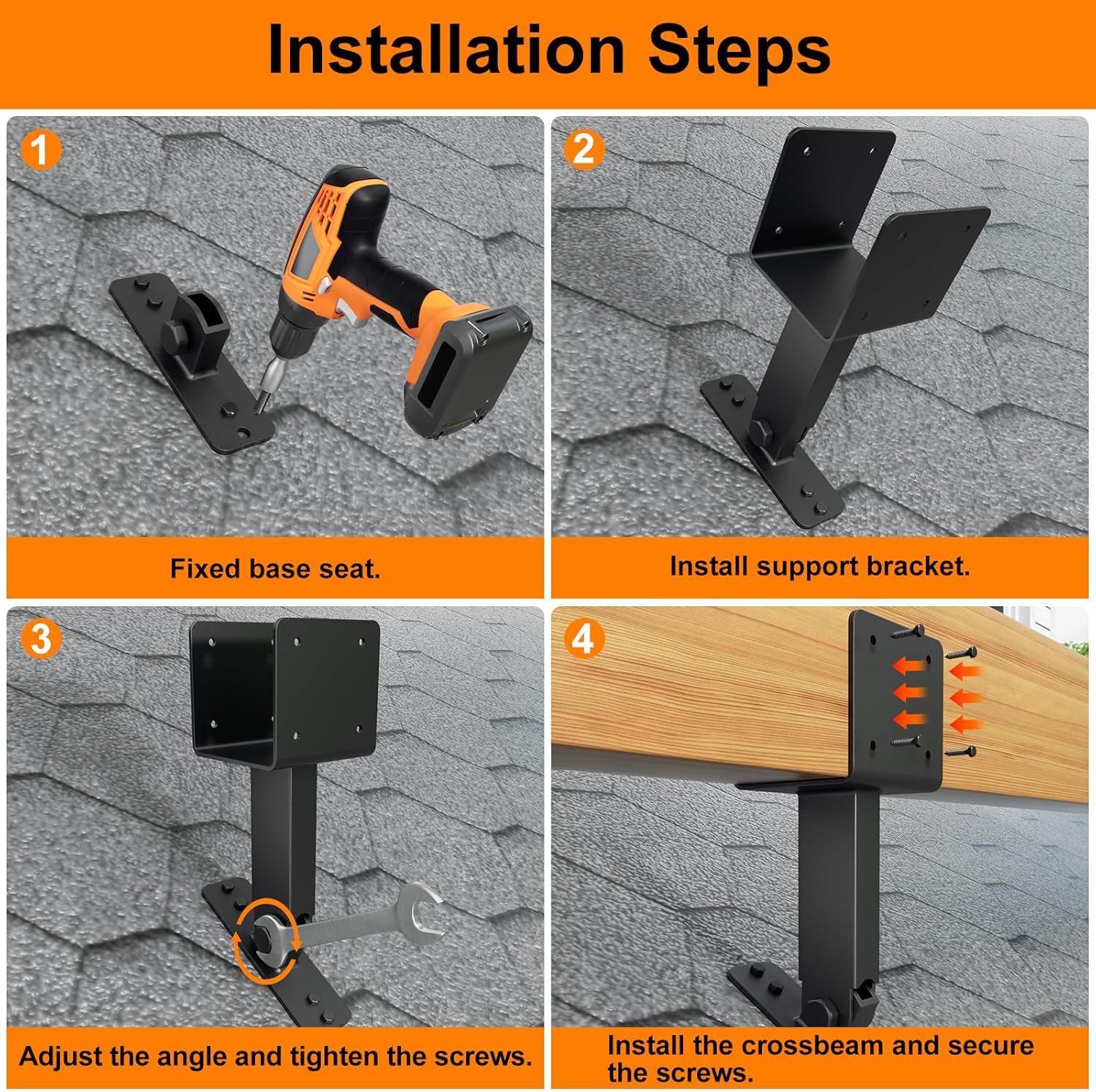 Installation Steps

1

Fixed base seat.

2

Install support bracket.

3

Adjust the angle and tighten the screws.

4

Install the crossbeam and secure the screws.