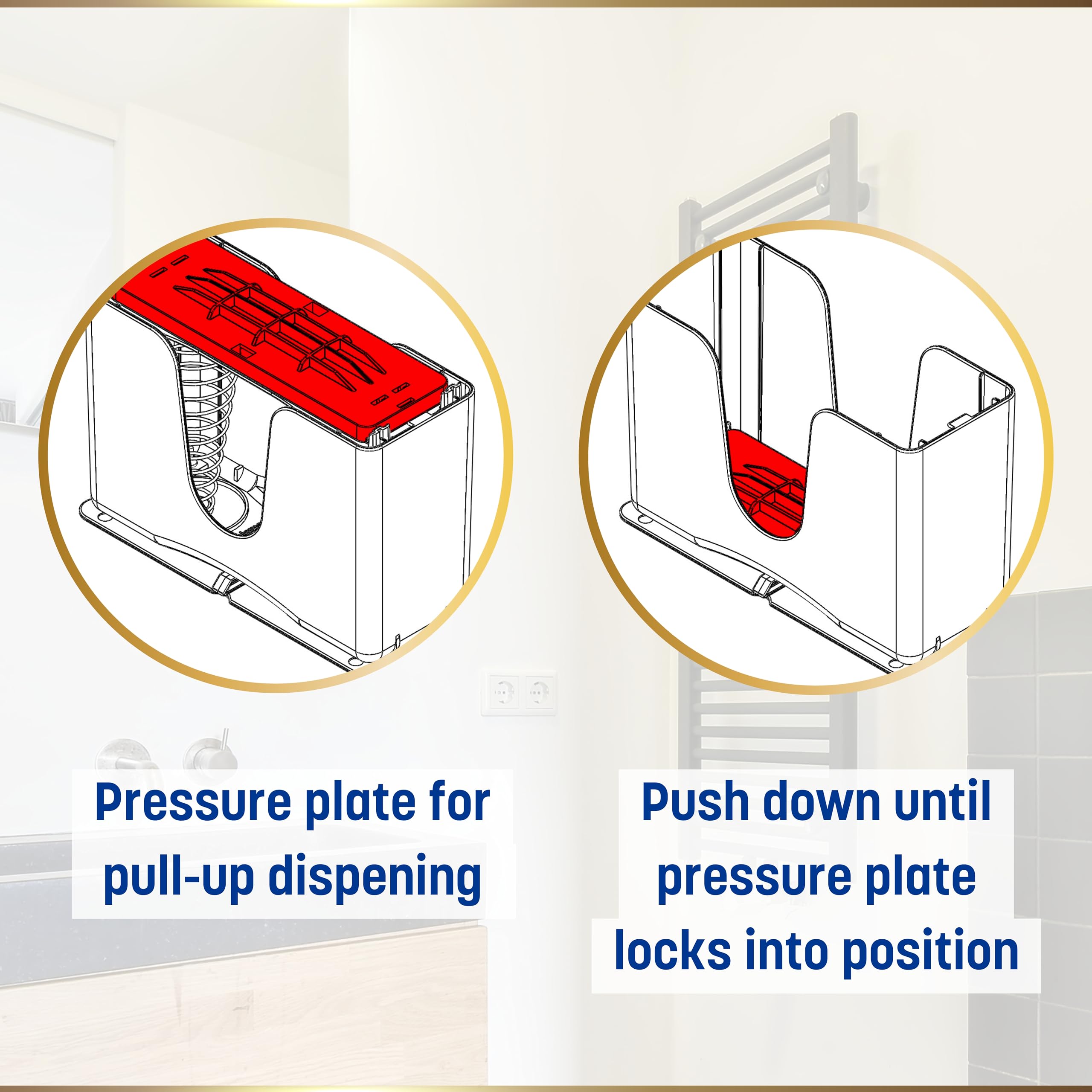 Pressure plate for pull-up dispening

Push down until pressure plate locks into position