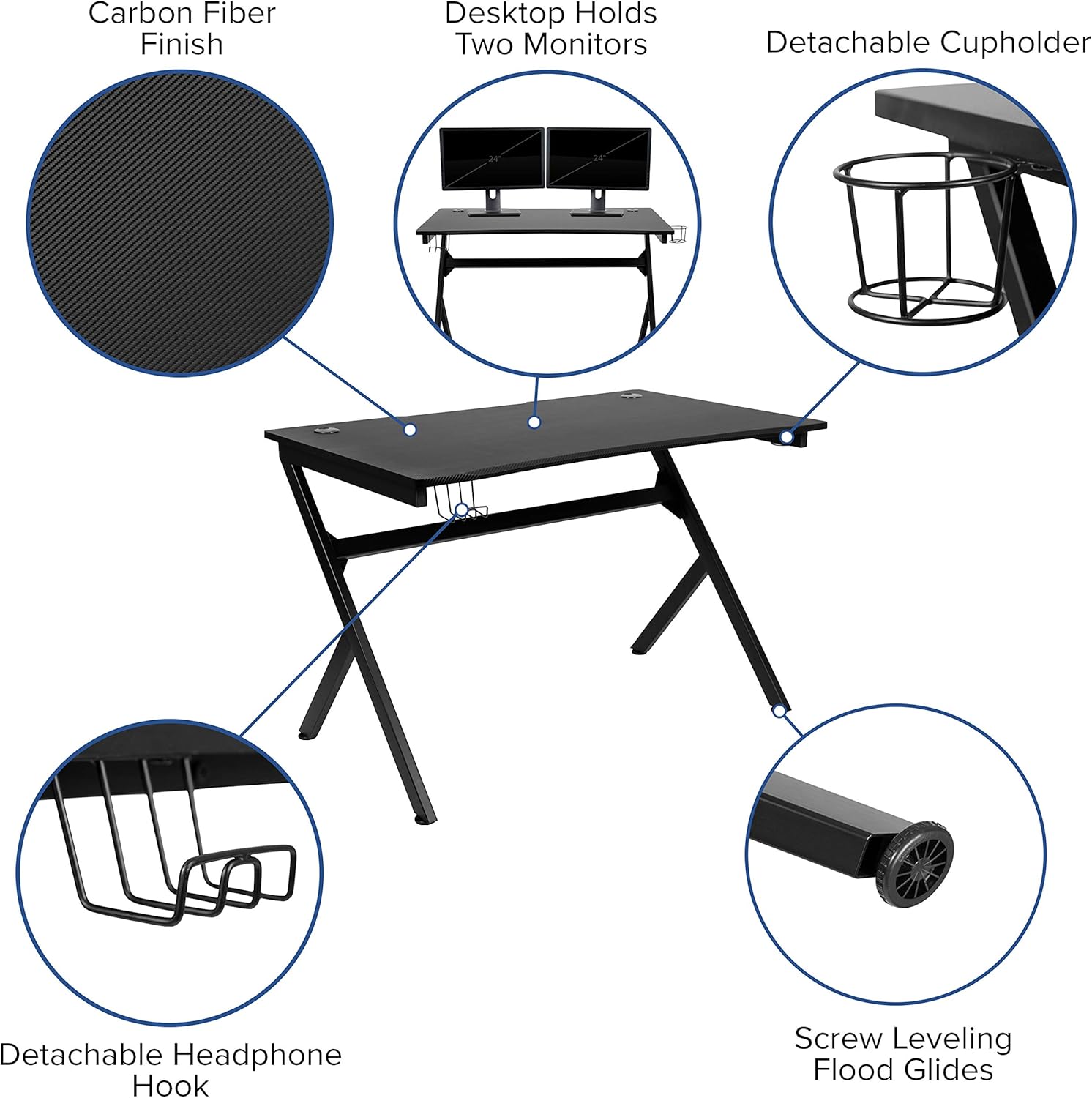 Carbon Fiber Finish

Desktop Holds Two Monitors

Detachable Cupholder

24"

24"

Detachable Headphone Hook

Screw Leveling Flood Glides