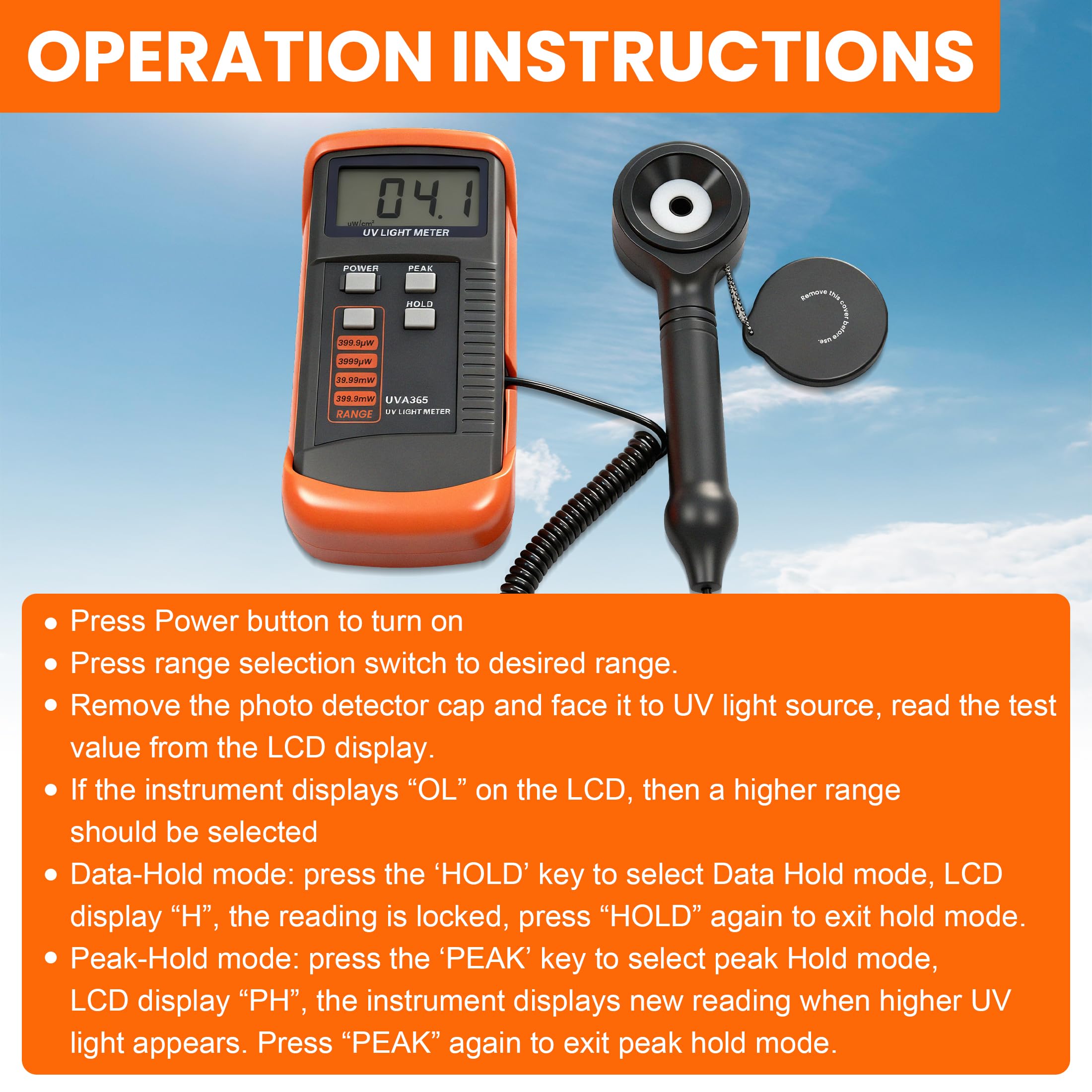 OPERATION INSTRUCTIONS

04.1
uW/cm²
UV LIGHT METER

POWER
PEAK
HOLD
399.9µW
3999µW
39.99mW
399.9mW
RANGE
UVA365
UV LIGHT METER

Remove this cover before use.

• Press Power button to turn on
• Press range selection switch to desired range.
• Remove the photo detector cap and face it to UV light source, read the test value from the LCD display.
• If the instrument displays “OL” on the LCD, then a higher range should be selected
• Data-Hold mode: press the ‘HOLD’ key to select Data Hold mode, LCD display “H”, the reading is locked, press “HOLD” again to exit hold mode.
• Peak-Hold mode: press the ‘PEAK’ key to select peak Hold mode, LCD display “PH”, the instrument displays new reading when higher UV light appears. Press “PEAK” again to exit peak hold mode.