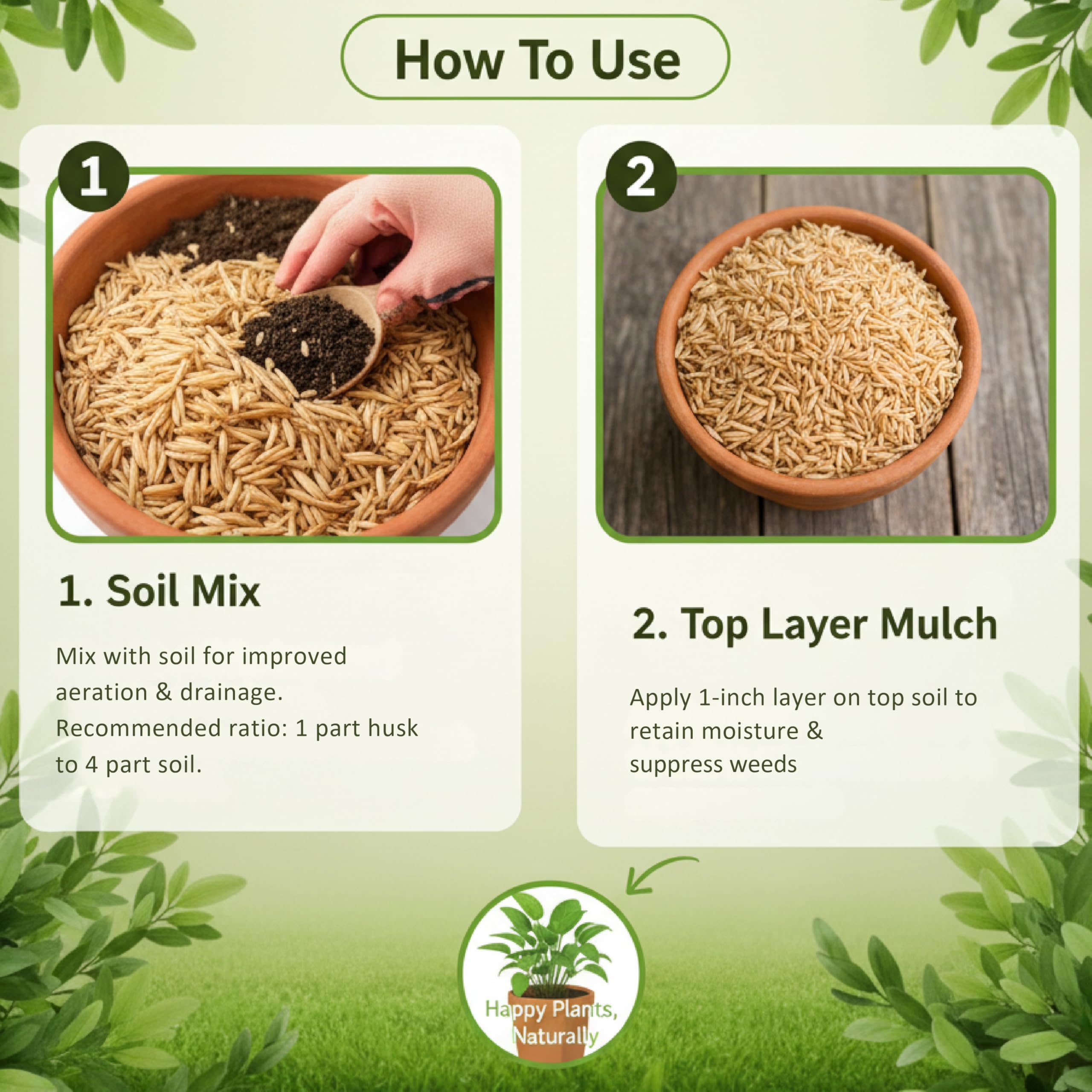 How To Use

1

1. Soil Mix

Mix with soil for improved aeration & drainage. Recommended ratio: 1 part husk to 4 part soil.

2

2. Top Layer Mulch

Apply 1-inch layer on top soil to retain moisture & suppress weeds

Happy Plants, Naturally