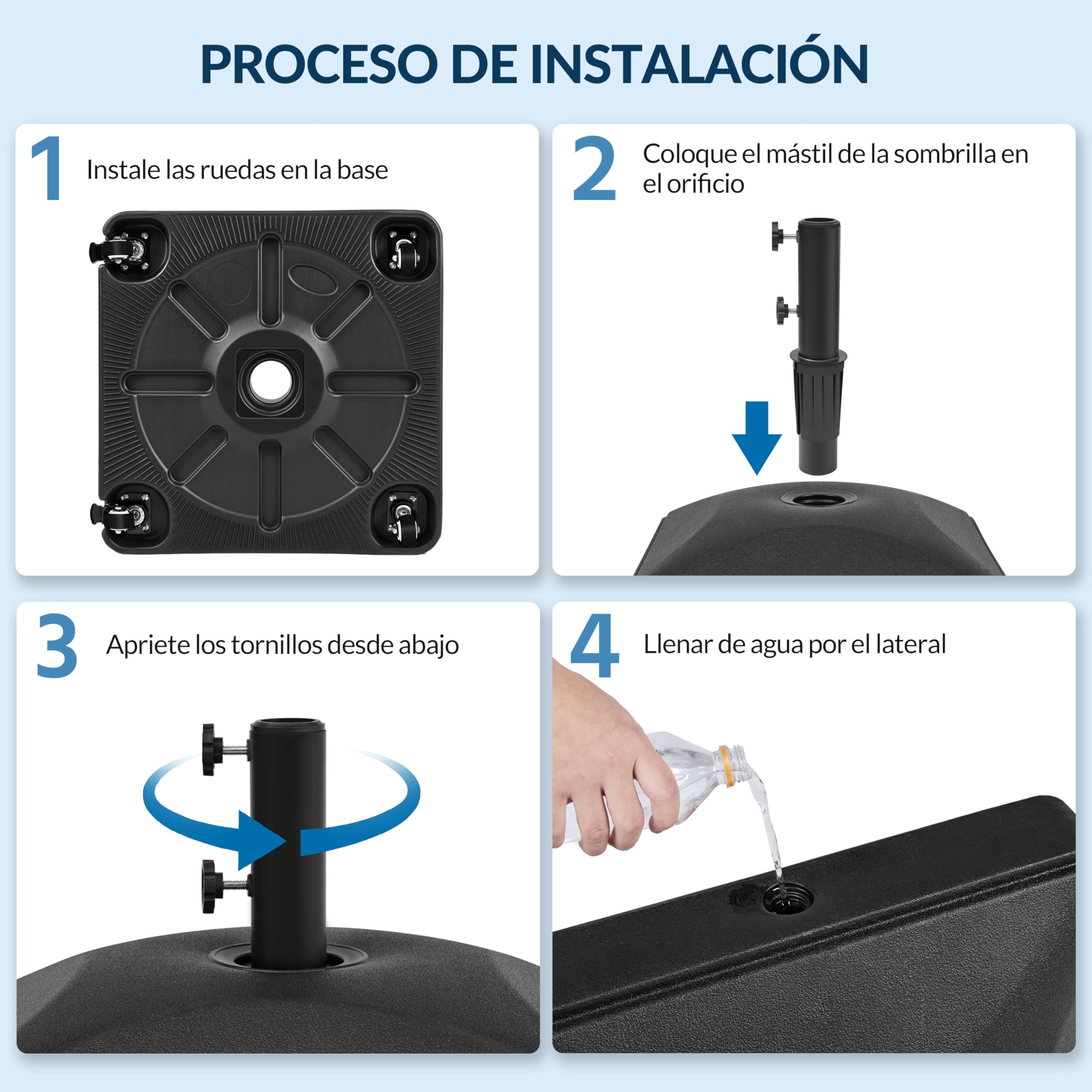 PROCESO DE INSTALACIÓN

1 Instale las ruedas en la base

2 Coloque el mástil de la sombrilla en el orificio

3 Apriete los tornillos desde abajo

4 Llenar de agua por el lateral