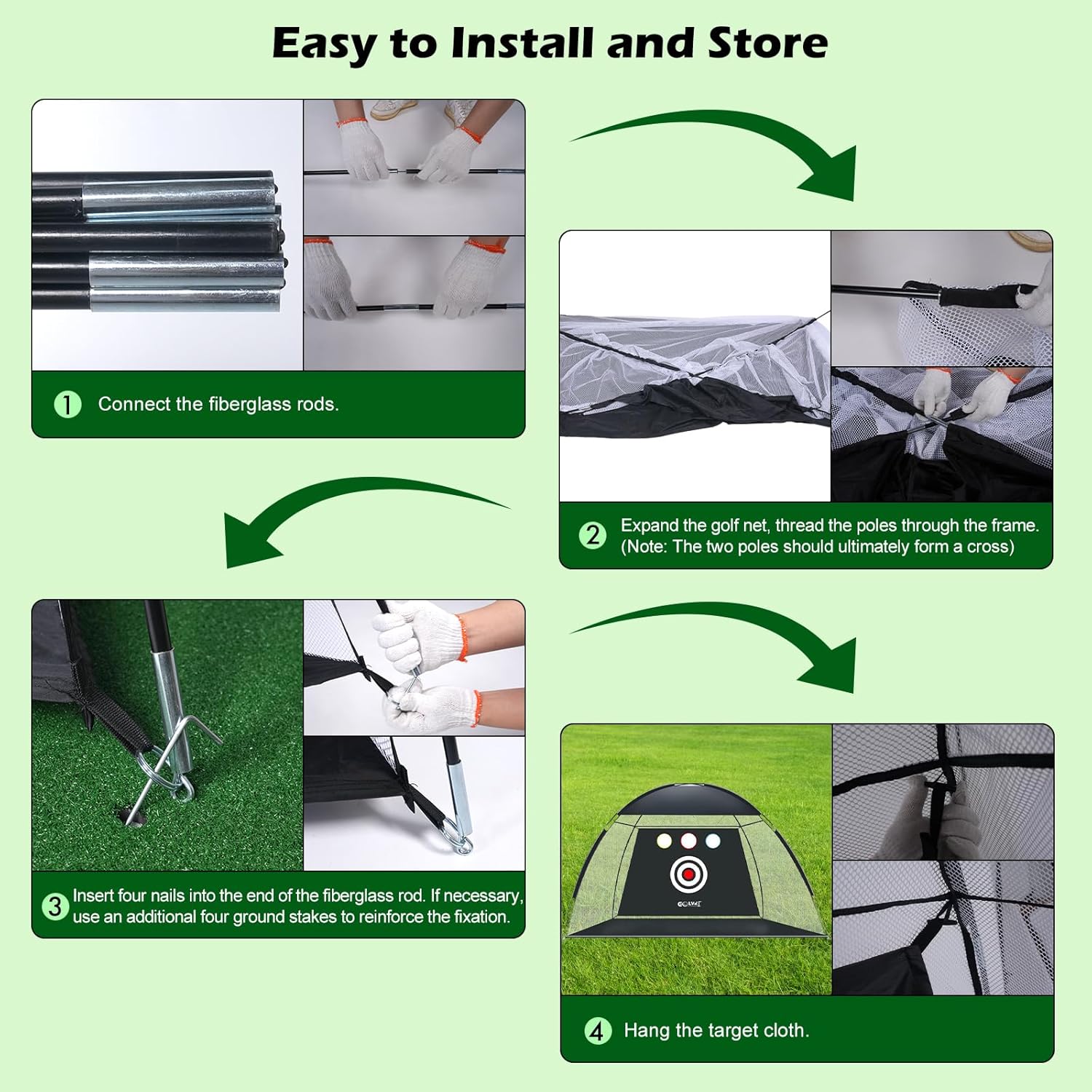 Easy to Install and Store

1 Connect the fiberglass rods.

2 Expand the golf net, thread the poles through the frame. (Note: The two poles should ultimately form a cross)

3 Insert four nails into the end of the fiberglass rod. If necessary, use an additional four ground stakes to reinforce the fixation.

GOLVAT

4 Hang the target cloth.