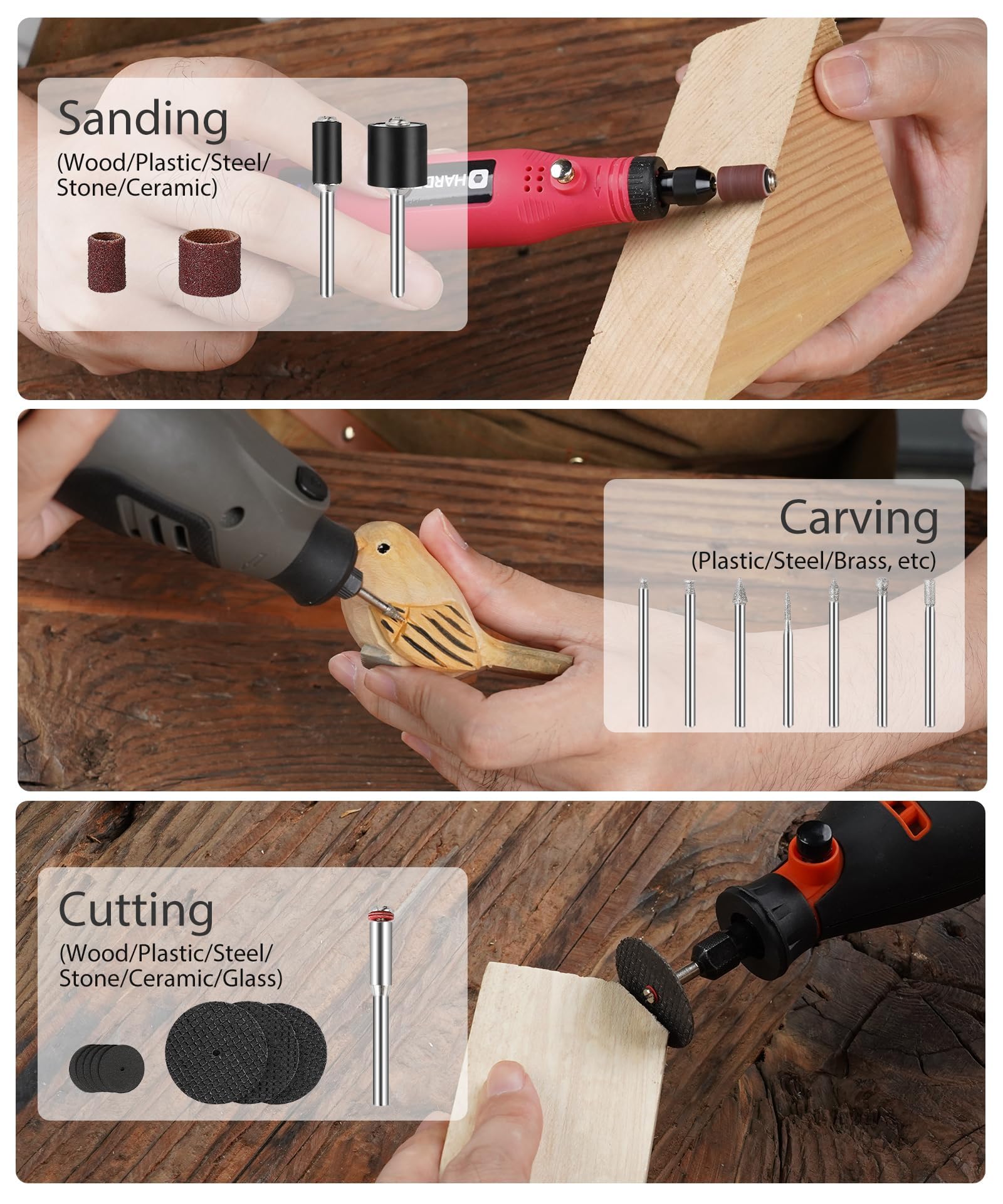 Sanding
(Wood/Plastic/Steel/Stone/Ceramic)

HARD

Carving
(Plastic/Steel/Brass, etc)

Cutting
(Wood/Plastic/Steel/Stone/Ceramic/Glass)