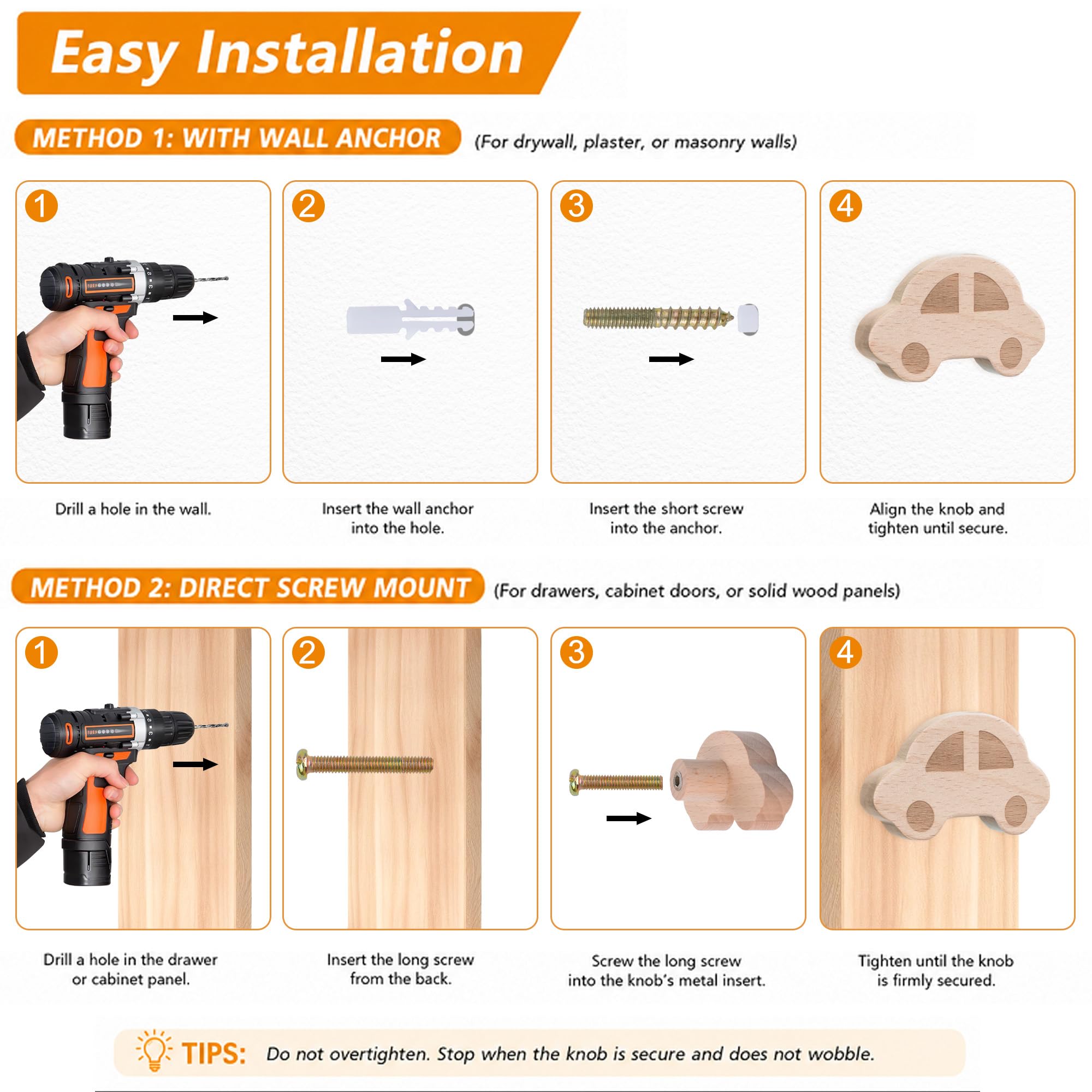 Easy Installation

METHOD 1: WITH WALL ANCHOR (For drywall, plaster, or masonry walls)

1

Drill a hole in the wall.

2

Insert the wall anchor into the hole.

3

Insert the short screw into the anchor.

4

Align the knob and tighten until secure.

METHOD 2: DIRECT SCREW MOUNT (For drawers, cabinet doors, or solid wood panels)

1

Drill a hole in the drawer or cabinet panel.

2

Insert the long screw from the back.

3

Screw the long screw into the knob's metal insert.

4

Tighten until the knob is firmly secured.

TIPS: Do not overtighten. Stop when the knob is secure and does not wobble.