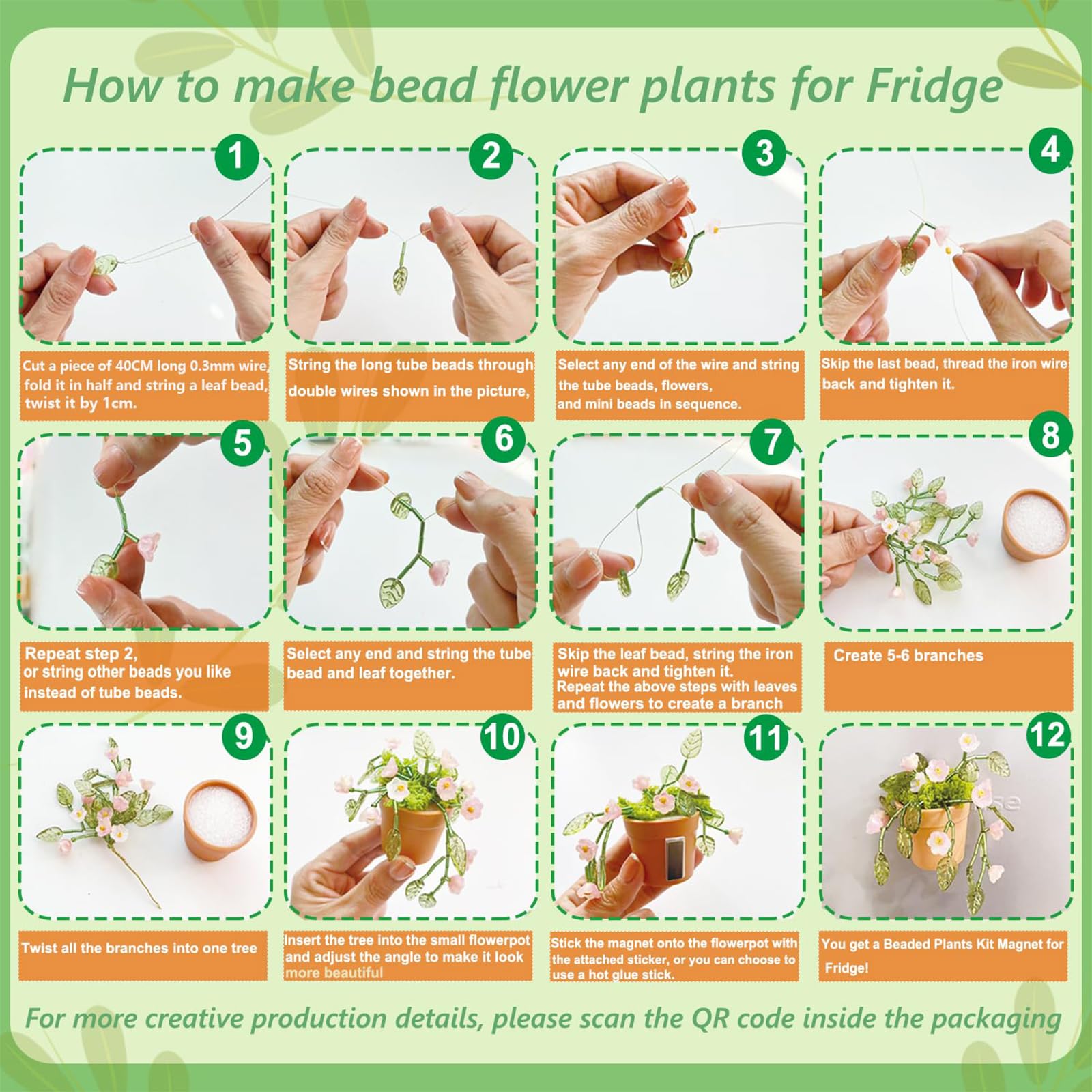 How to make bead flower plants for Fridge

1

Cut a piece of 40CM long 0.3mm wire, fold it in half and string a leaf bead, twist it by 1cm.

2

String the long tube beads through double wires shown in the picture,

3

Select any end of the wire and string the tube beads, flowers, and mini beads in sequence.

4

Skip the last bead, thread the iron wire back and tighten it.

5

Repeat step 2, or string other beads you like instead of tube beads.

6

Select any end and string the tube bead and leaf together.

7

Skip the leaf bead, string the iron wire back and tighten it. Repeat the above steps with leaves and flowers to create a branch

8

Create 5-6 branches

9

Twist all the branches into one tree

10

Insert the tree into the small flowerpot and adjust the angle to make it look more beautiful

11

Stick the magnet onto the flowerpot with the attached sticker, or you can choose to use a hot glue stick.

12

You get a Beaded Plants Kit Magnet for Fridge!

For more creative production details, please scan the QR code inside the packaging