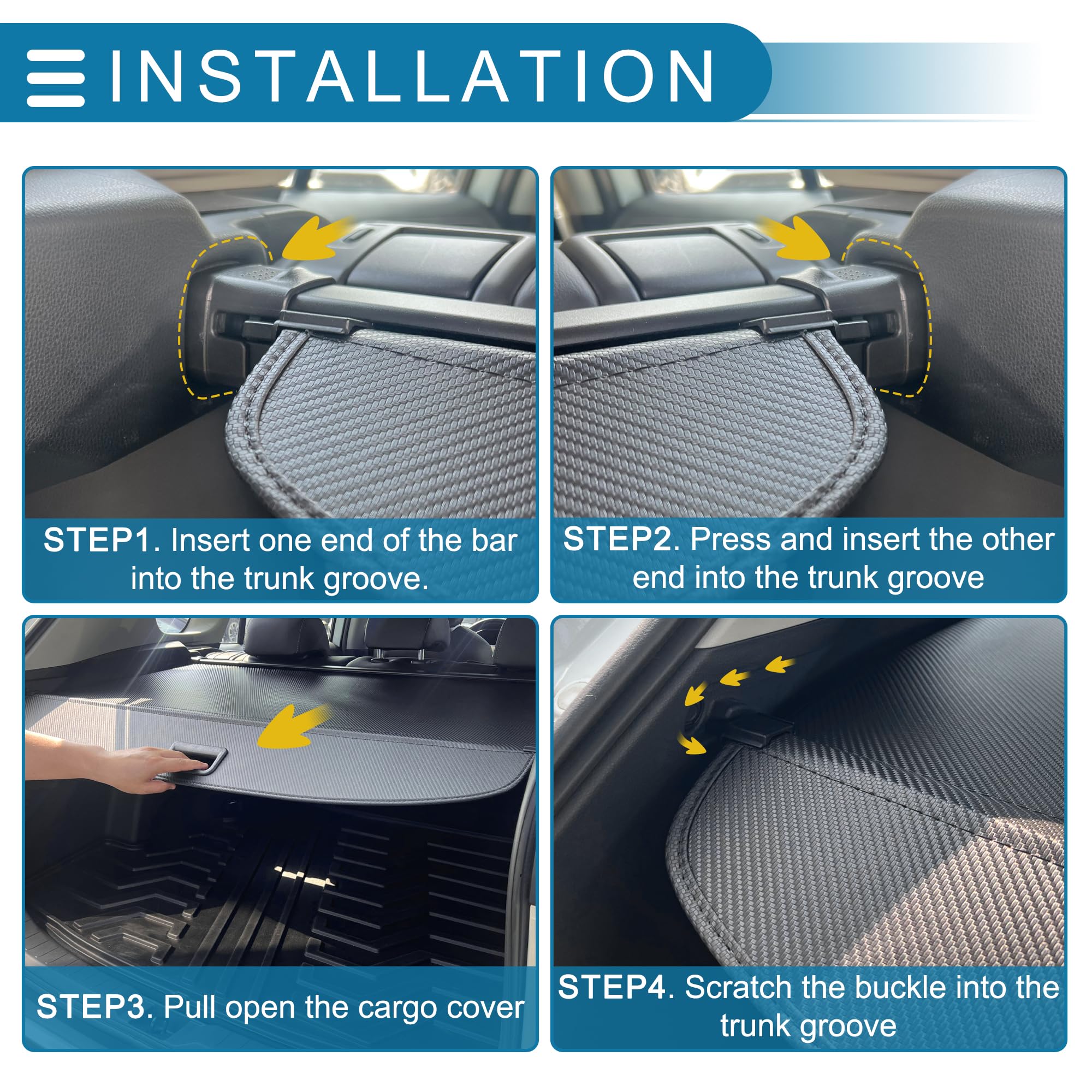 INSTALLATION

STEP1. Insert one end of the bar into the trunk groove.

STEP2. Press and insert the other end into the trunk groove

STEP3. Pull open the cargo cover

STEP4. Scratch the buckle into the trunk groove