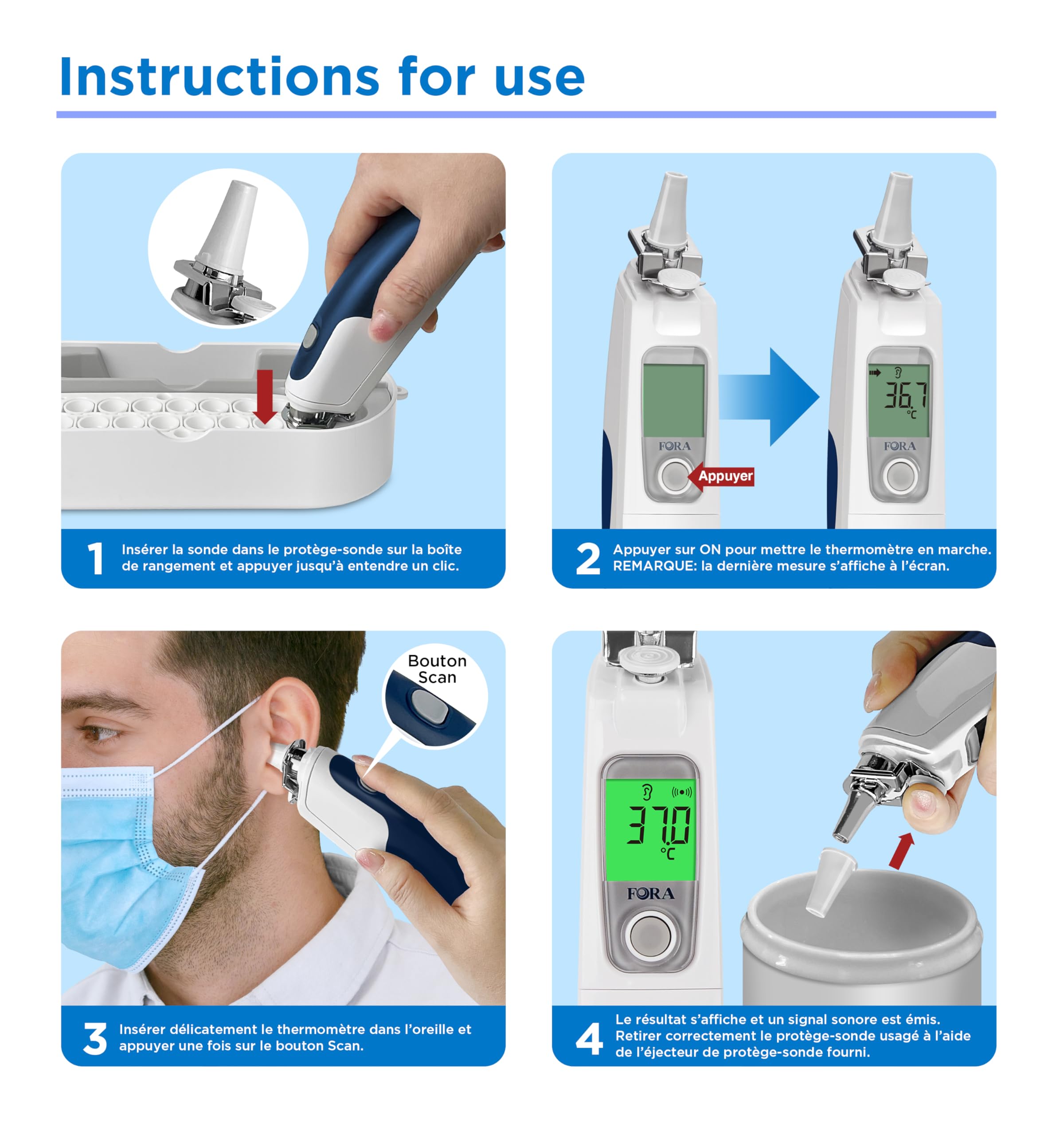 Instructions for use

1 Insérer la sonde dans le protège-sonde sur la boîte de rangement et appuyer jusqu'à entendre un clic.

FORA

Appuyer

36.7 °C

FORA

2 Appuyer sur ON pour mettre le thermomètre en marche. REMARQUE: la dernière mesure s'affiche à l'écran.

Bouton Scan

3 Insérer délicatement le thermomètre dans l'oreille et appuyer une fois sur le bouton Scan.

37.0 °C

FORA

4 Le résultat s'affiche et un signal sonore est émis. Retirer correctement le protège-sonde usagé à l'aide de l'éjecteur de protège-sonde fourni.