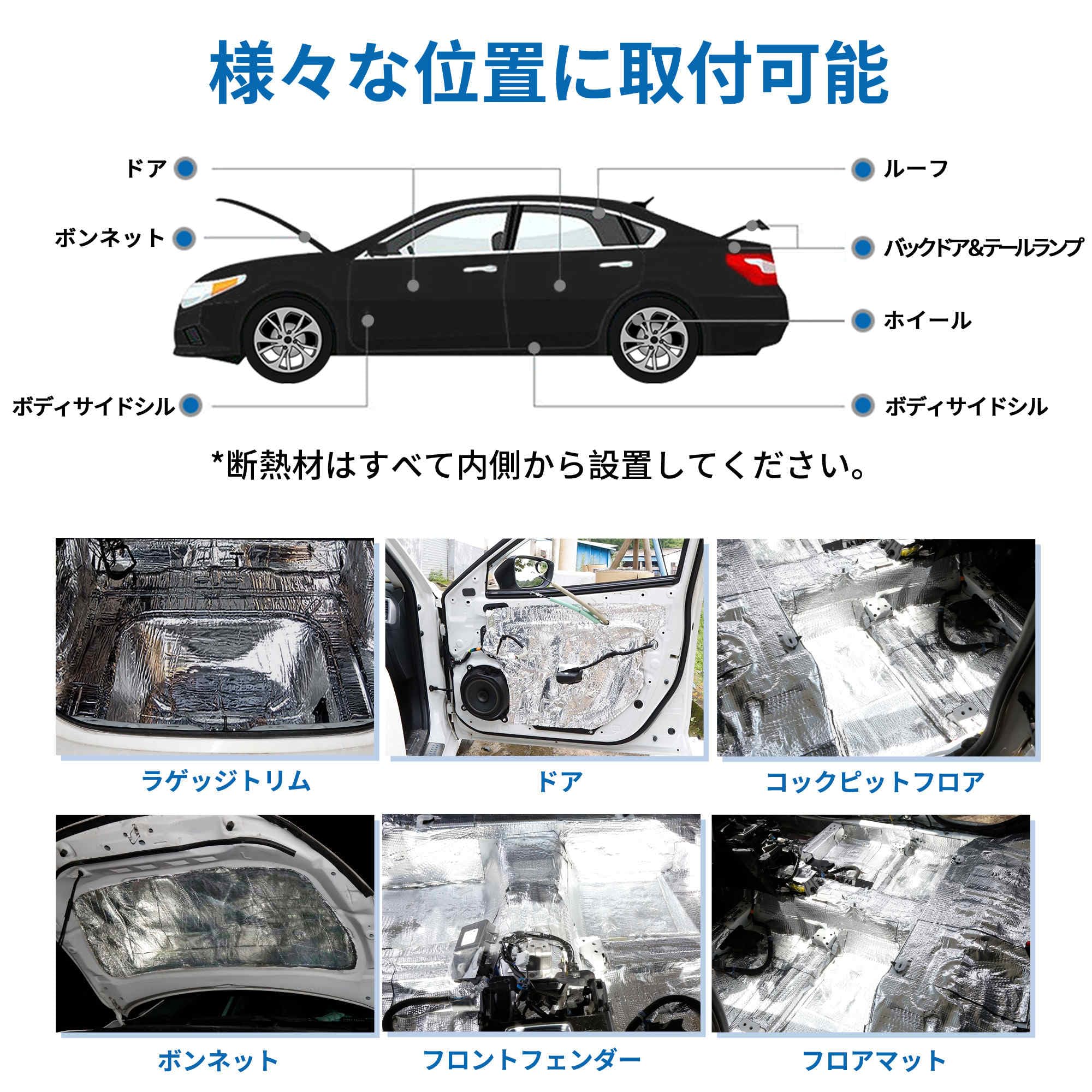 様々な位置に取付可能

ドア
ボンネット
ボディサイドシル
ルーフ
バックドア&テールランプ
ホイール
ボディサイドシル

*断熱材はすべて内側から設置してください。

ラゲッジトリム
ドア
コックピットフロア
ボンネット
フロントフェンダー
フロアマット