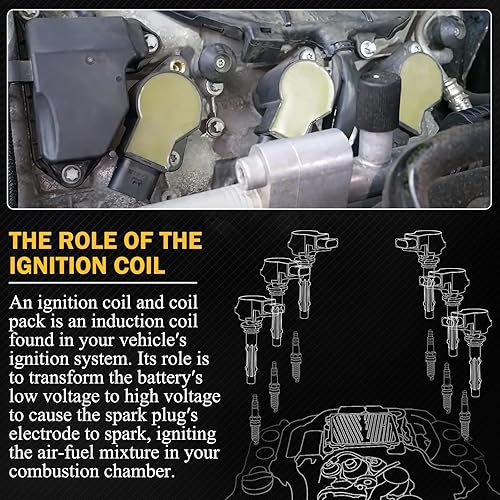 THE ROLE OF THE IGNITION COIL

An ignition coil and coil pack is an induction coil found in your vehicle's ignition system. Its role is to transform the battery's low voltage to high voltage to cause the spark plug's electrode to spark, igniting the air-fuel mixture in your combustion chamber.