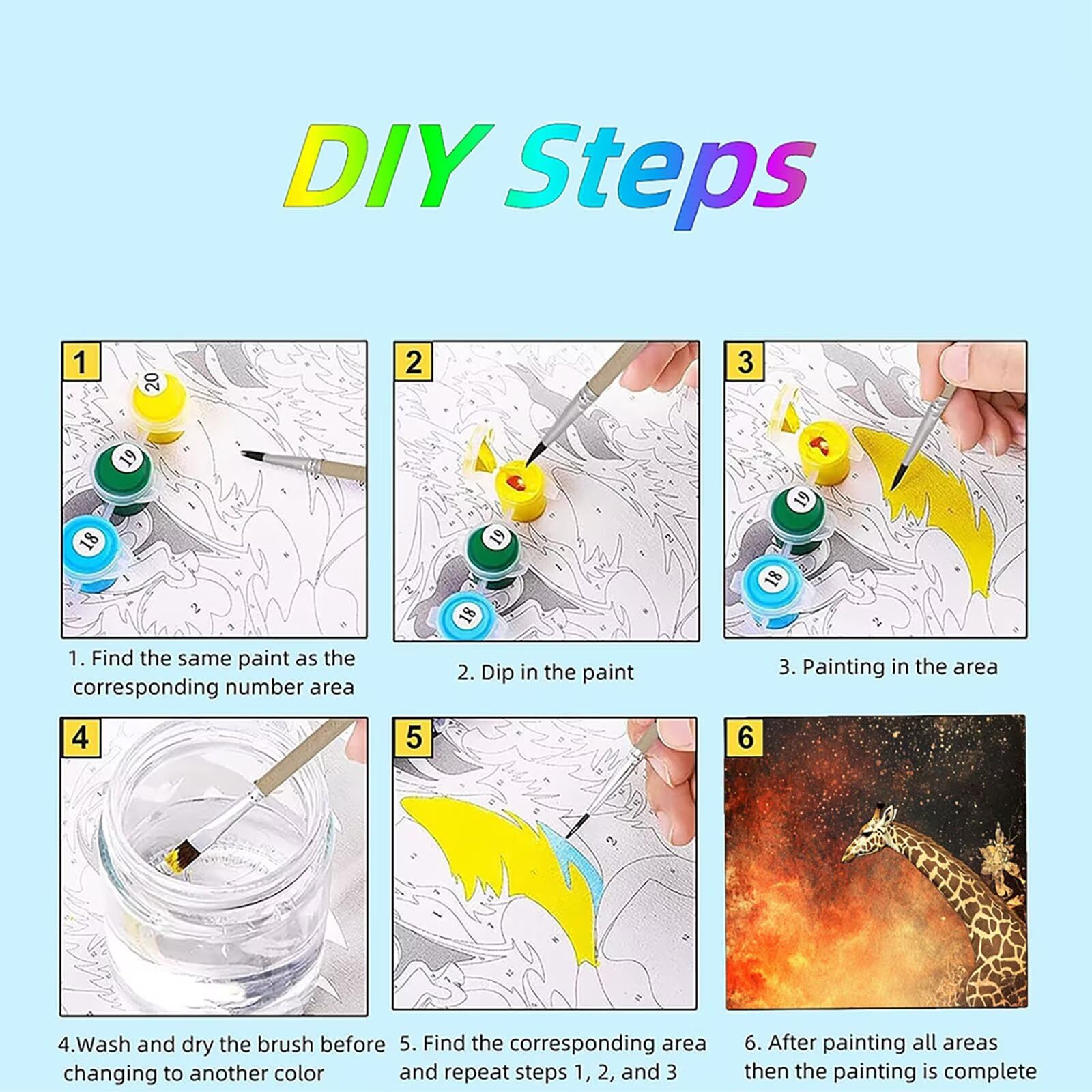 DIY Steps

1

20

19

18

1. Find the same paint as the corresponding number area

2

19

18

2. Dip in the paint

3

19

18

3. Painting in the area

4

4.Wash and dry the brush before changing to another color

5

5. Find the corresponding area and repeat steps 1, 2, and 3

6

6. After painting all areas then the painting is complete