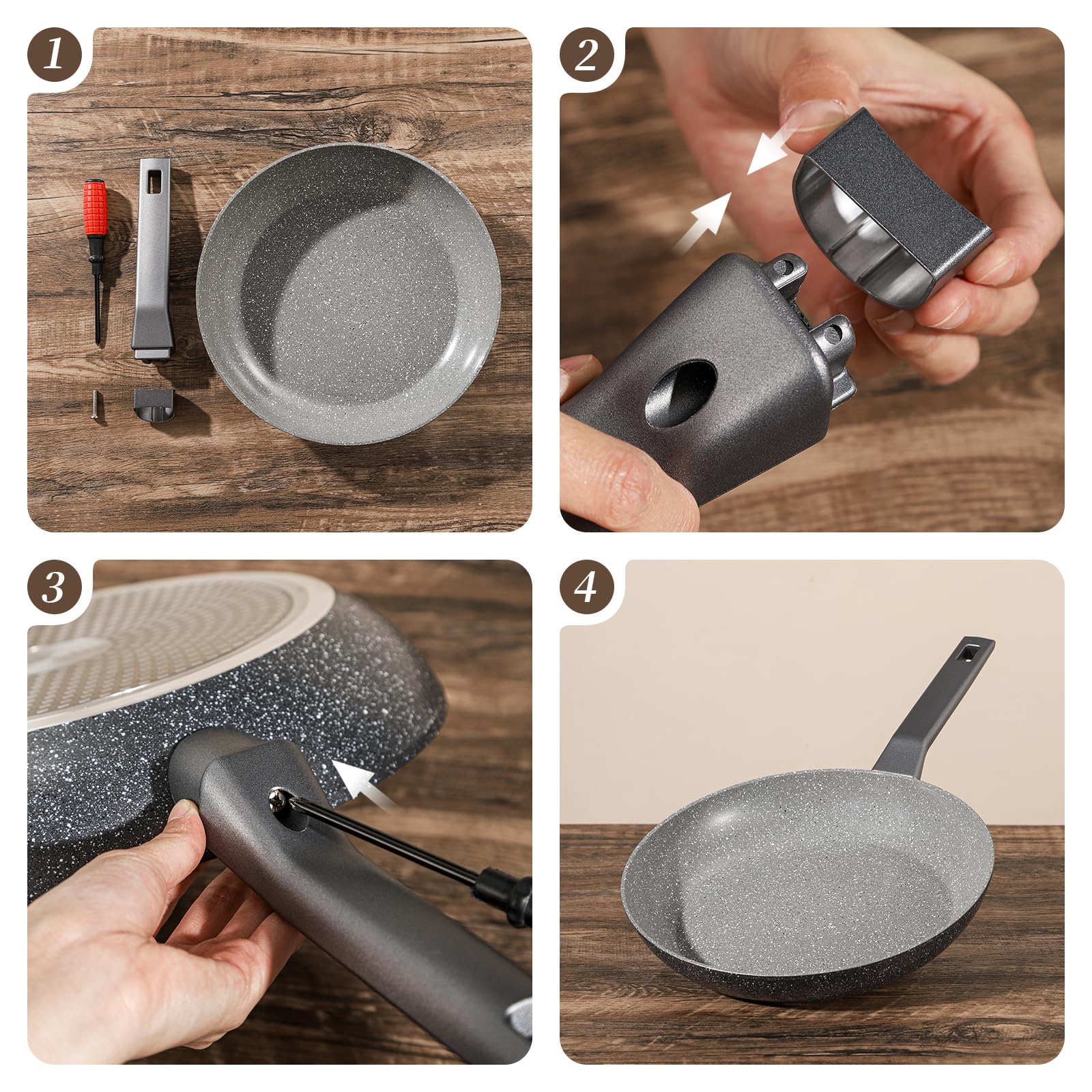 1

2

3

4