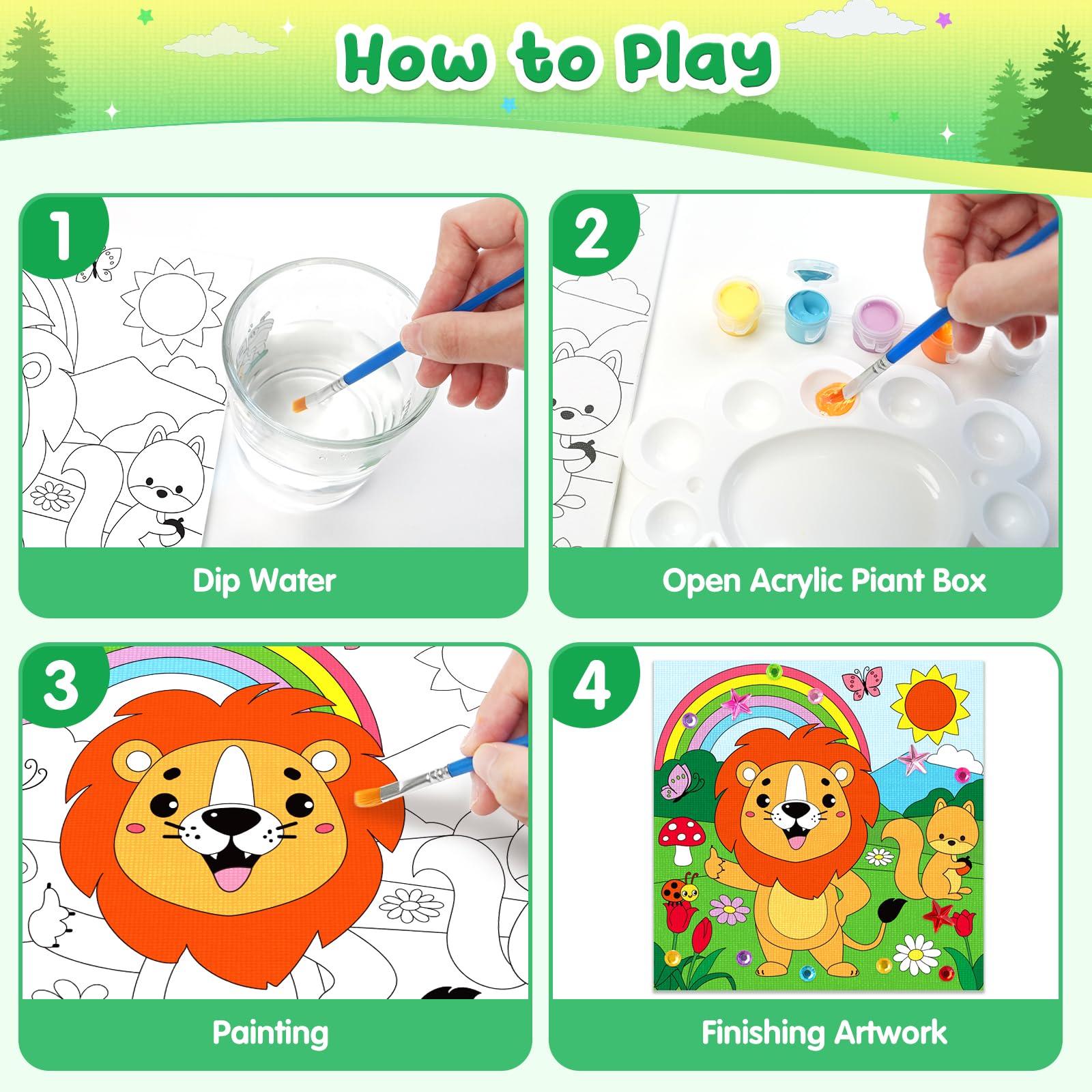 How to Play

1

Dip Water

2

Open Acrylic Piant Box

3

Painting

4

Finishing Artwork