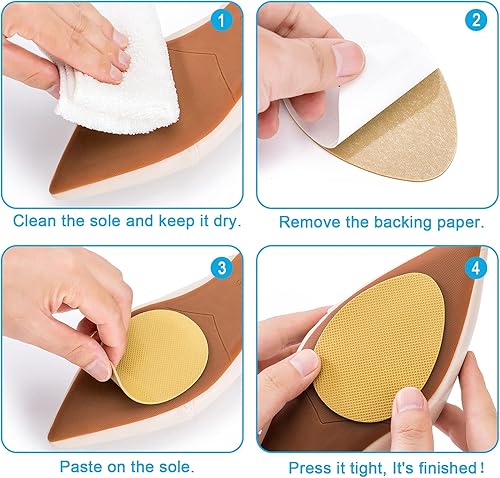 1

Clean the sole and keep it dry.

2

Remove the backing paper.

3

Paste on the sole.

4

Press it tight, It's finished!