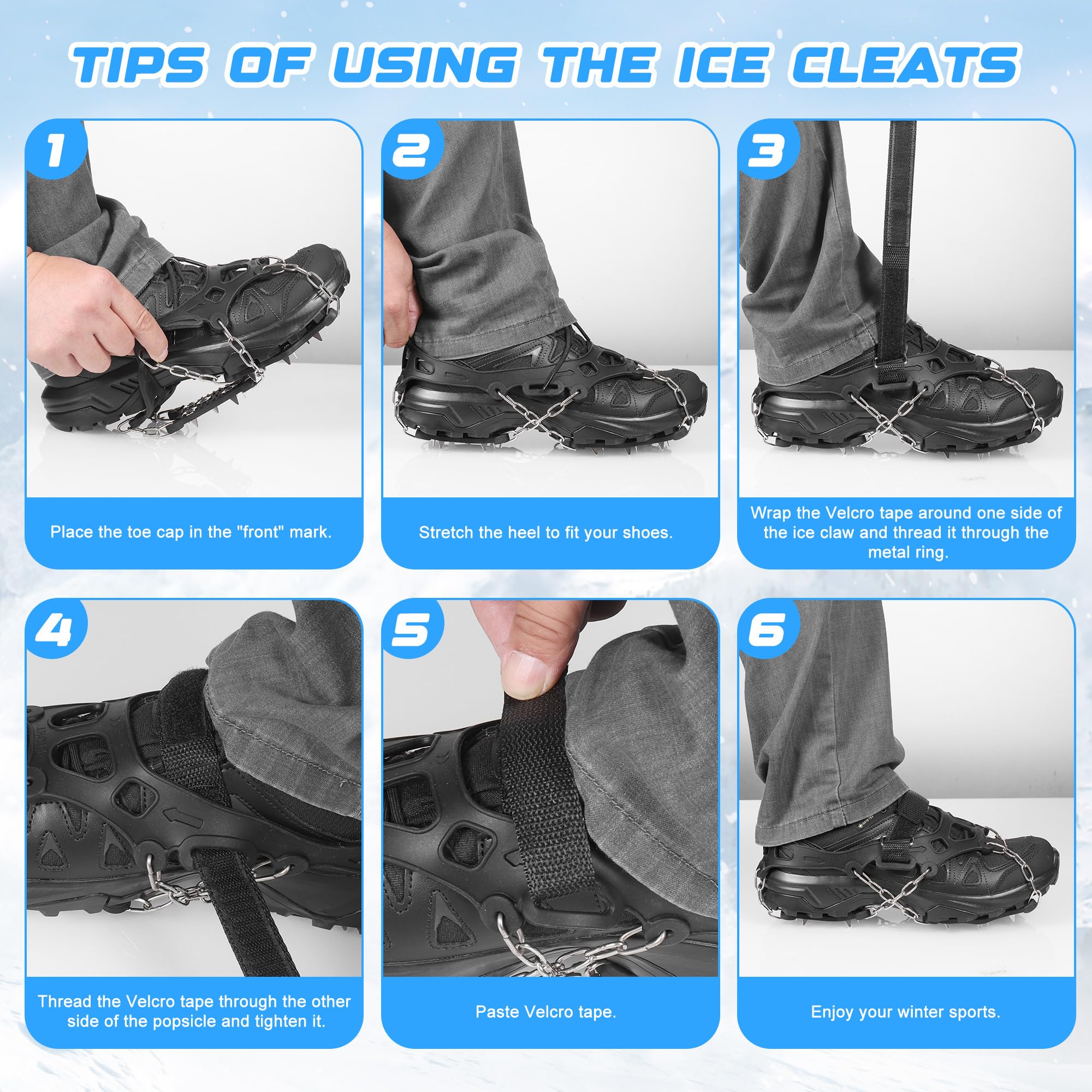 TIPS OF USING THE ICE CLEATS

1

Place the toe cap in the "front" mark.

2

Stretch the heel to fit your shoes.

3

Wrap the Velcro tape around one side of the ice claw and thread it through the metal ring.

4

Thread the Velcro tape through the other side of the popsicle and tighten it.

5

Paste Velcro tape.

6

Enjoy your winter sports.