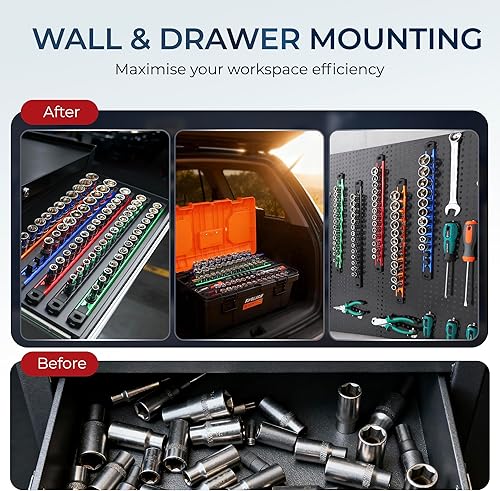 WALL & DRAWER MOUNTING

Maximise your workspace efficiency

After

Before