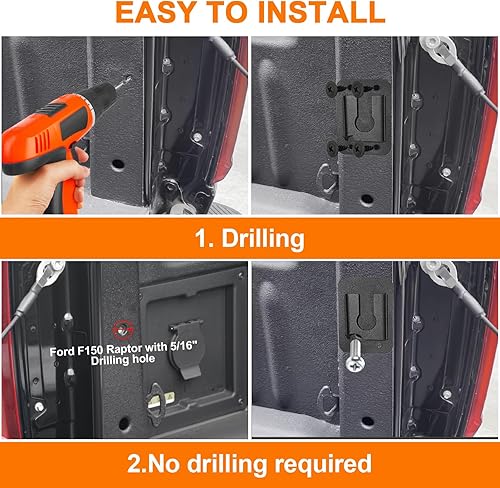 EASY TO INSTALL

1. Drilling

Ford F150 Raptor with 5/16" Drilling hole

2.No drilling required