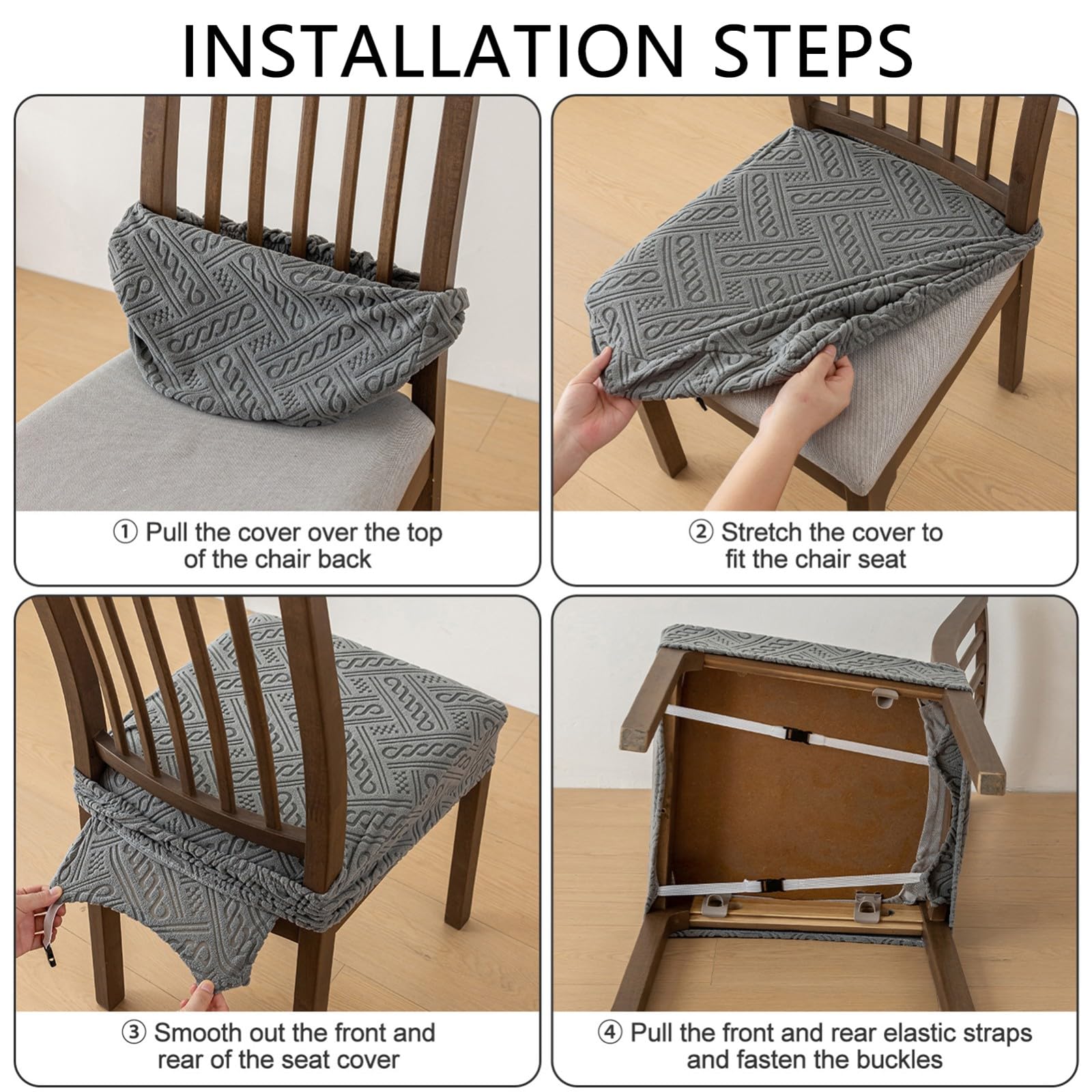 INSTALLATION STEPS

① Pull the cover over the top of the chair back

② Stretch the cover to fit the chair seat

③ Smooth out the front and rear of the seat cover

④ Pull the front and rear elastic straps and fasten the buckles