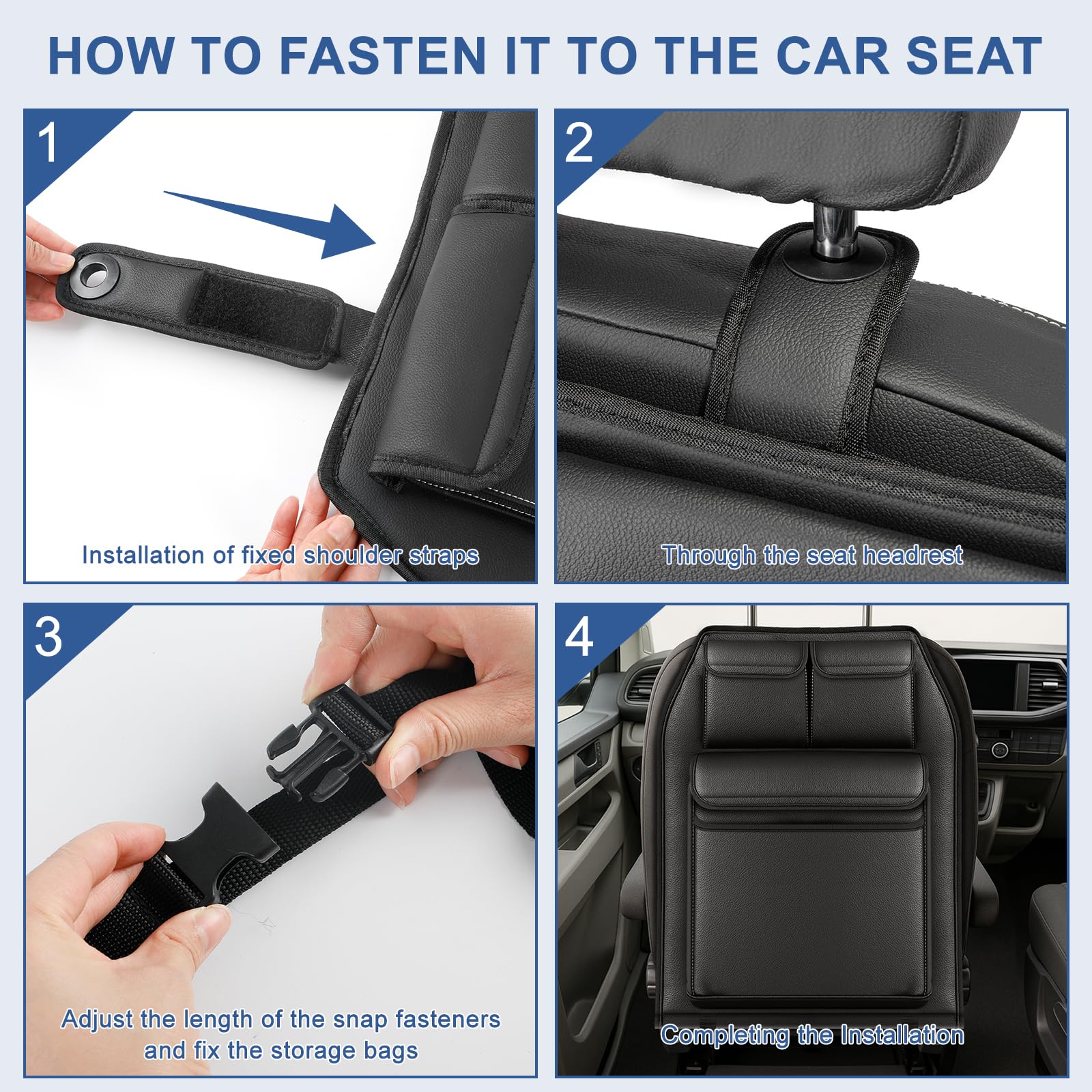 HOW TO FASTEN IT TO THE CAR SEAT

1

Installation of fixed shoulder straps

2

Through the seat headrest

3

Adjust the length of the snap fasteners and fix the storage bags

4

Completing the Installation