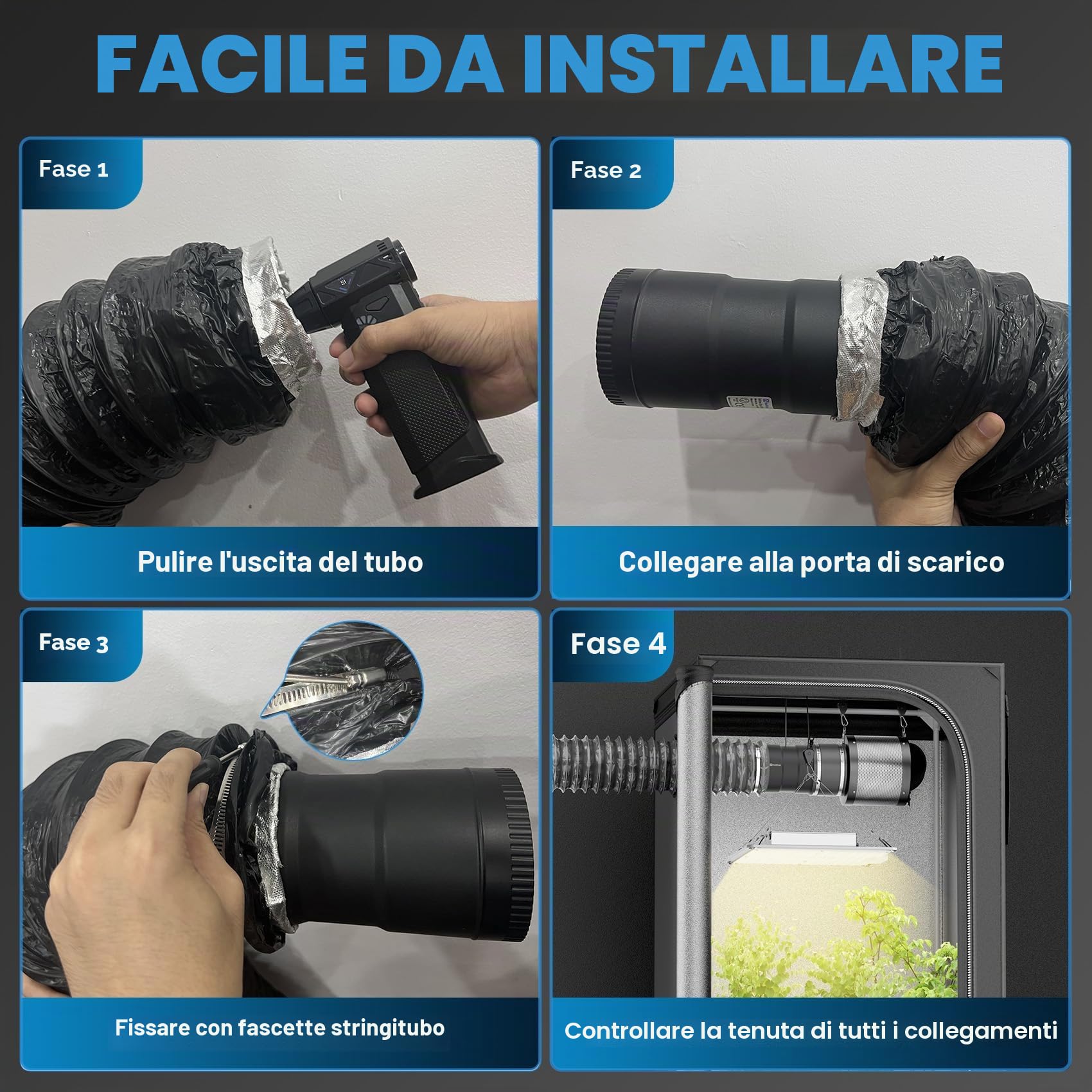 FACILE DA INSTALLARE

Fase 1

Pulire l'uscita del tubo

Fase 2

Collegare alla porta di scarico

Fase 3

Fissare con fascette stringitubo

Fase 4

Controllare la tenuta di tutti i collegamenti