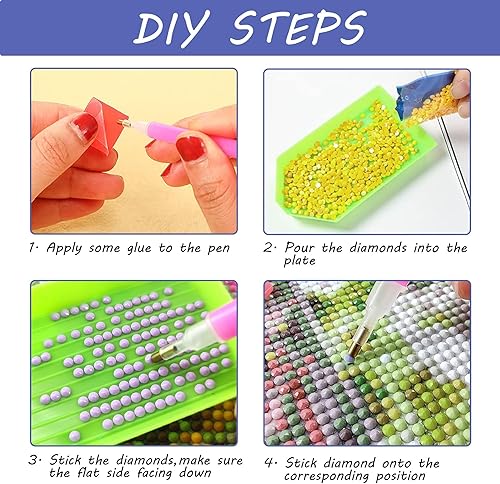 DIY STEPS

1. Apply some glue to the pen

2. Pour the diamonds into the plate

3. Stick the diamonds,make sure the flat side facing down

4. Stick diamond onto the corresponding position