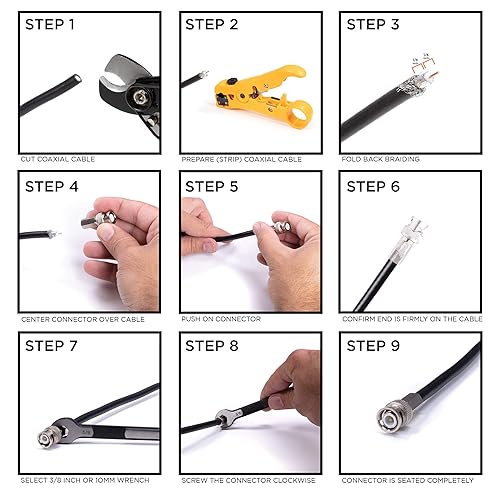 STEP 1

CUT COAXIAL CABLE

STEP 2

PREPARE (STRIP) COAXIAL CABLE

STEP 3

FOLD BACK BRAIDING

STEP 4

CENTER CONNECTOR OVER CABLE

STEP 5

PUSH ON CONNECTOR

STEP 6

CONFIRM END IS FIRMLY ON THE CABLE

STEP 7

SELECT 3/8 INCH OR 10MM WRENCH

STEP 8

SCREW THE CONNECTOR CLOCKWISE

STEP 9

CONNECTOR IS SEATED COMPLETELY