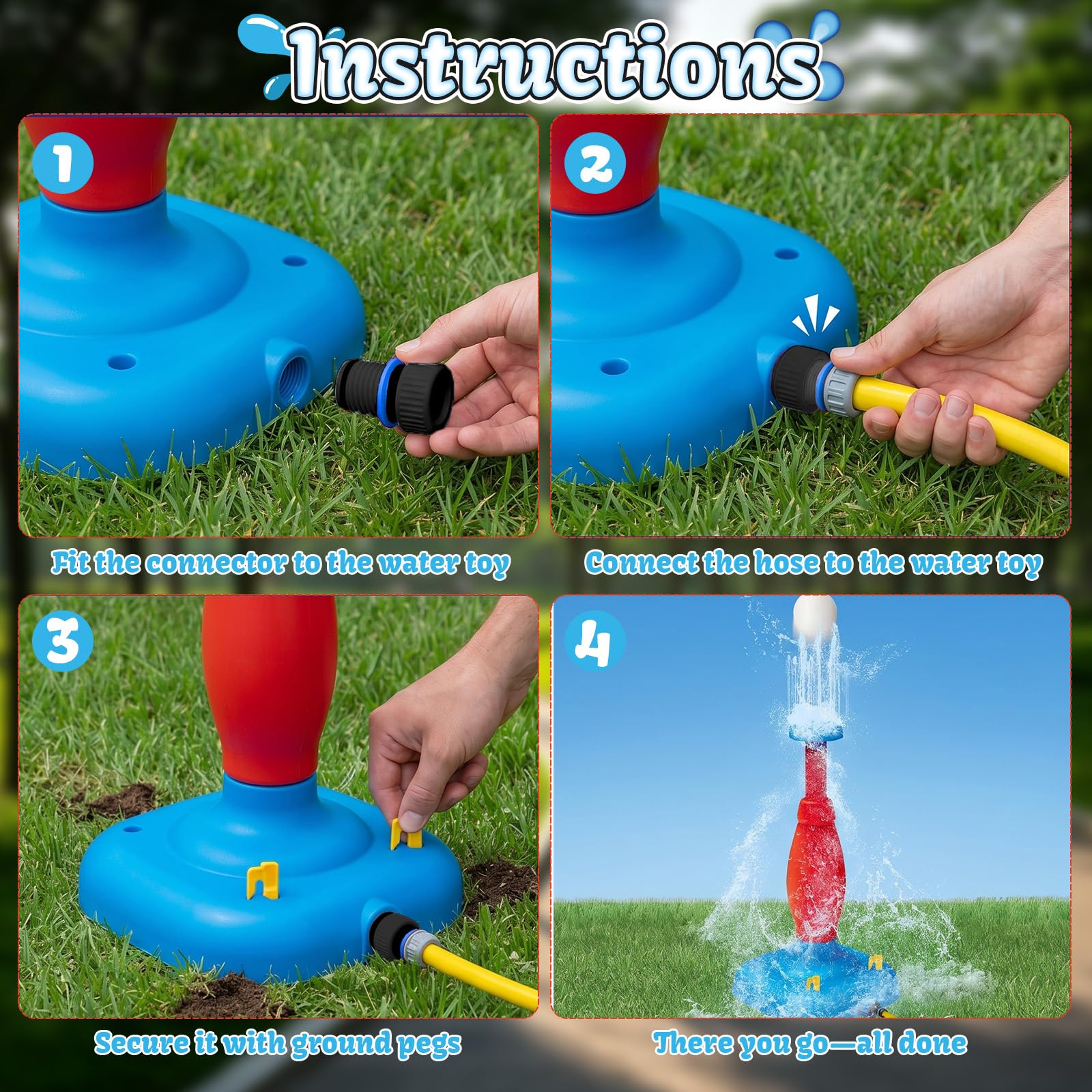 Instructions

1

Fit the connector to the water toy

2

Connect the hose to the water toy

3

Secure it with ground pegs

4

There you go—all done