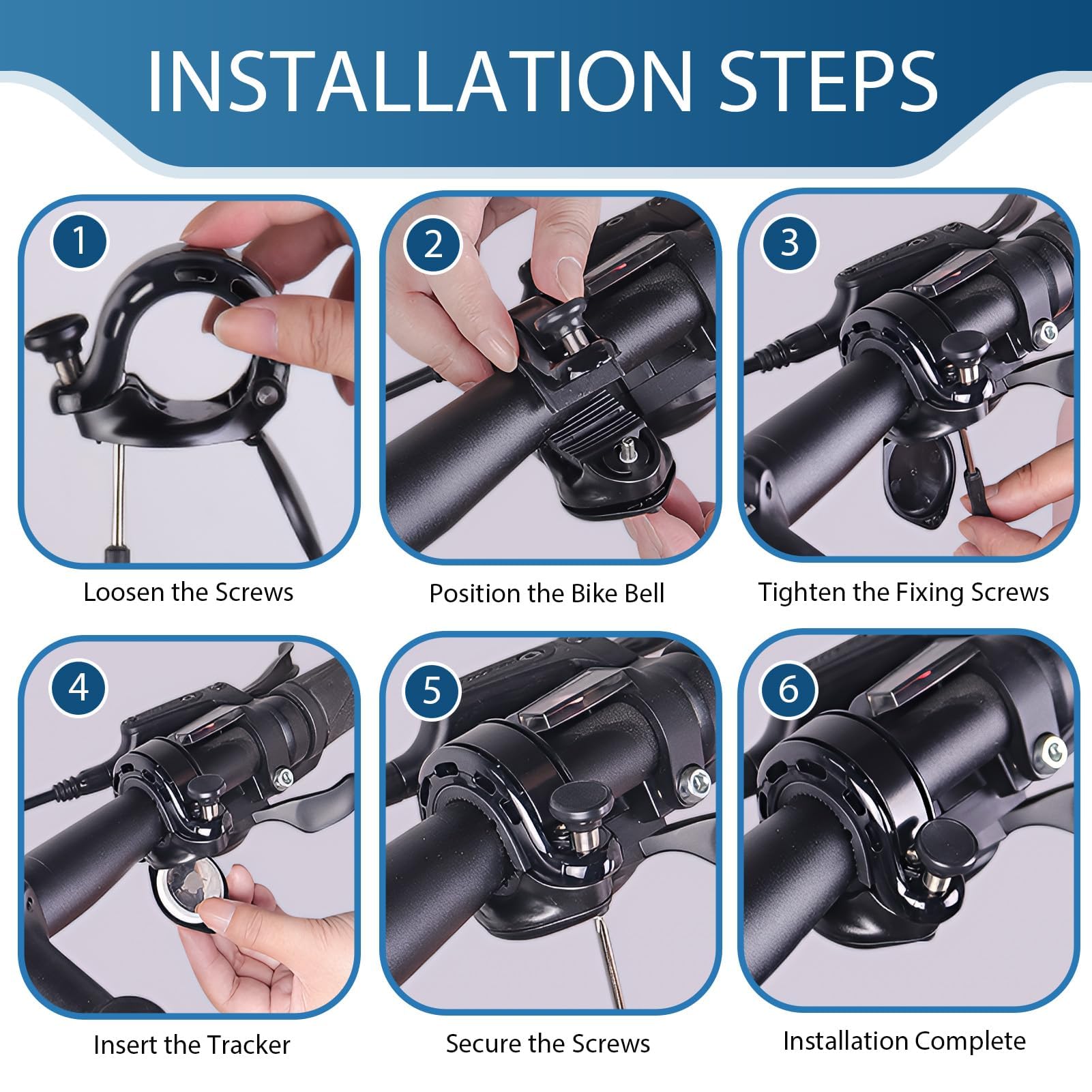 INSTALLATION STEPS

1

Loosen the Screws

2

Position the Bike Bell

3

Tighten the Fixing Screws

4

Insert the Tracker

5

Secure the Screws

6

Installation Complete