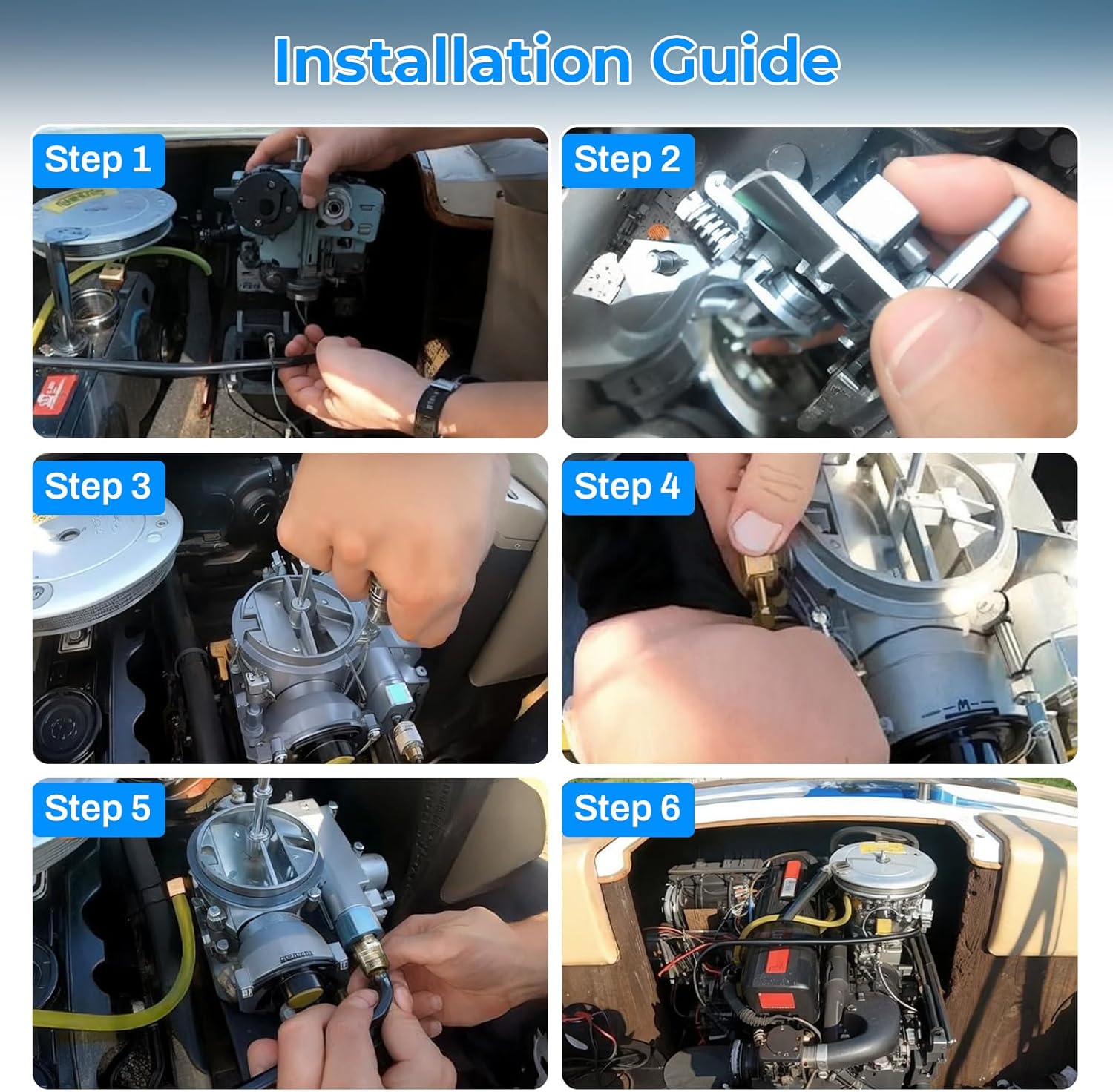 Installation Guide

Step 1

Step 2

Step 3

Step 4

Step 5

Step 6