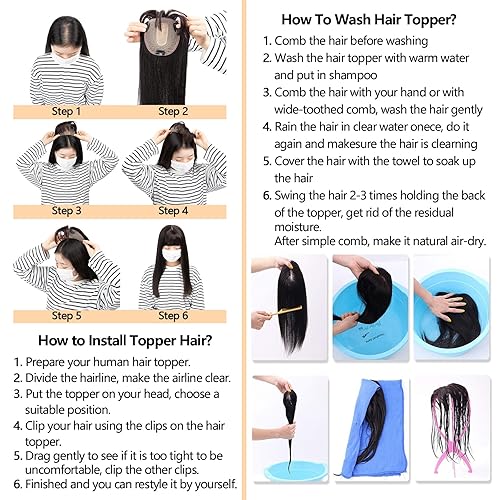 Step 1

Step 2

Step 3

Step 4

Step 5

Step 6

How to Install Topper Hair?

1. Prepare your human hair topper.
2. Divide the hairline, make the airline clear.
3. Put the topper on your head, choose a suitable position.
4. Clip your hair using the clips on the hair topper.
5. Drag gently to see if it is too tight to be uncomfortable, clip the other clips.
6. Finished and you can restyle it by yourself.

How To Wash Hair Topper?

1. Comb the hair before washing
2. Wash the hair topper with warm water and put in shampoo
3. Comb the hair with your hand or with wide-toothed comb, wash the hair gently
4. Rain the hair in clear water onece, do it again and makesure the hair is clearning
5. Cover the hair with the towel to soak up the hair
6. Swing the hair 2-3 times holding the back of the topper, get rid of the residual moisture.
After simple comb, make it natural air-dry.