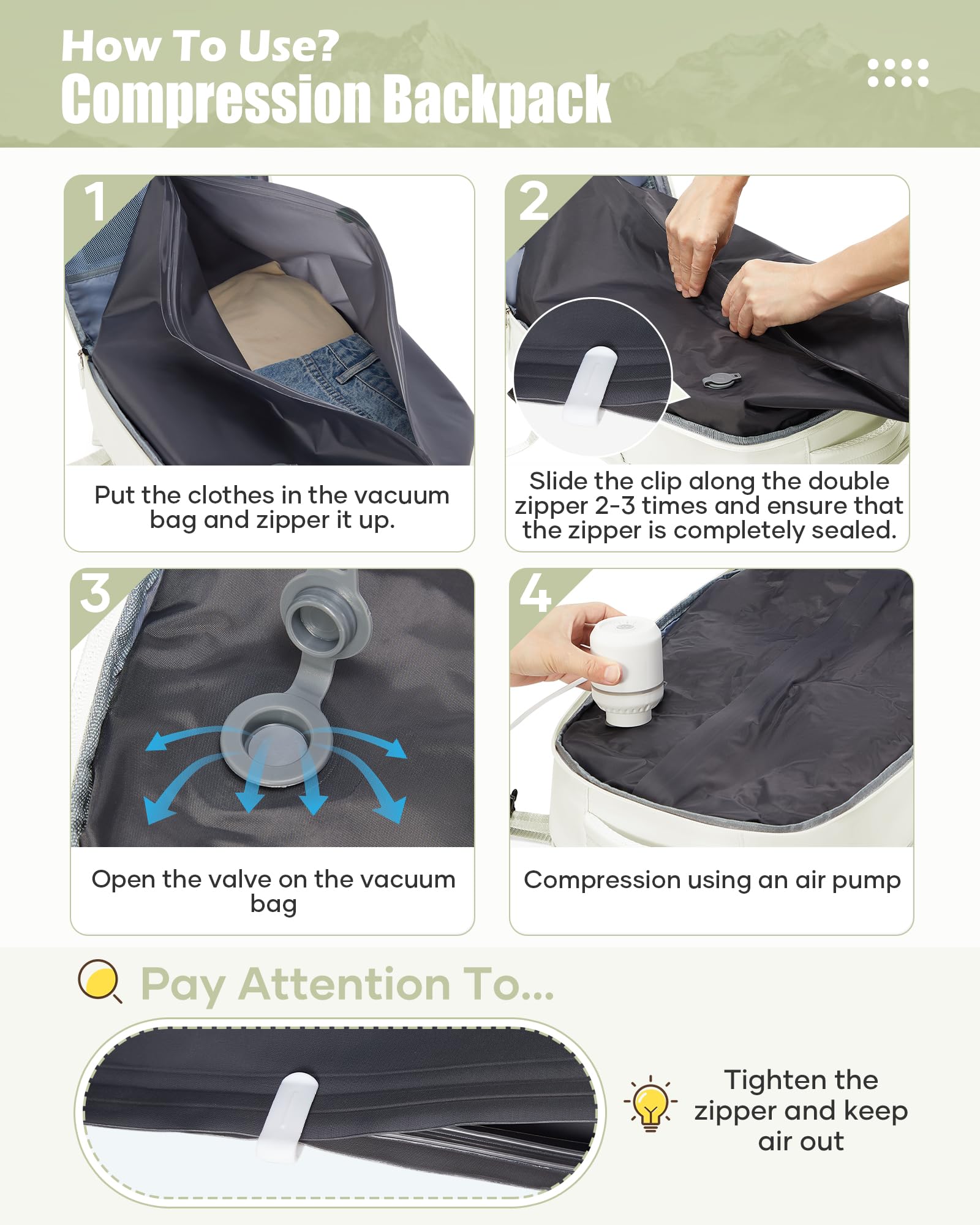 How To Use?
Compression Backpack

1
Put the clothes in the vacuum bag and zipper it up.

2
Slide the clip along the double zipper 2-3 times and ensure that the zipper is completely sealed.

3
Open the valve on the vacuum bag

4
Compression using an air pump

Pay Attention To...

Tighten the zipper and keep air out