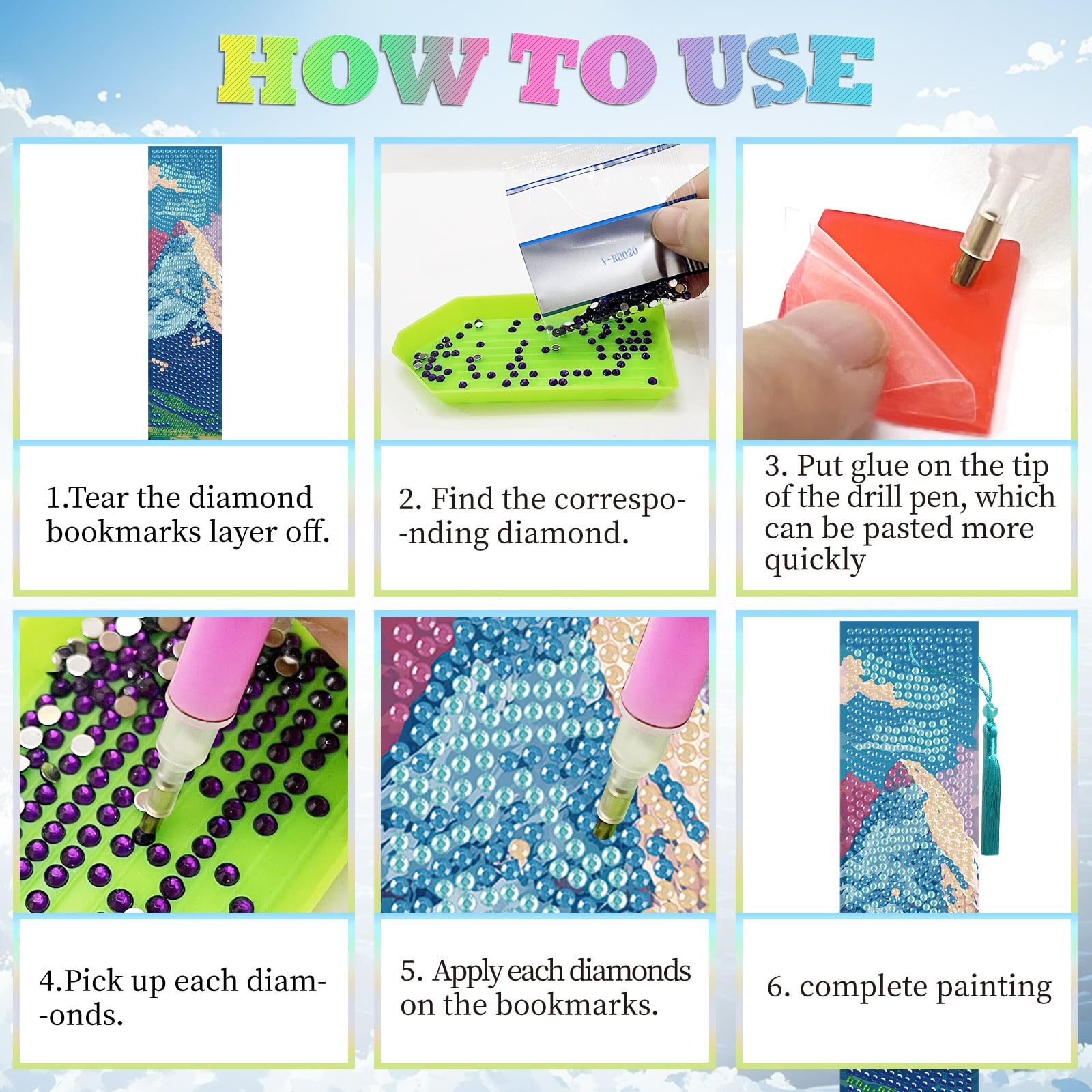 HOW TO USE

V-RH020

1.Tear the diamond bookmarks layer off.

2. Find the correspo- -nding diamond.

3. Put glue on the tip of the drill pen, which can be pasted more quickly

4.Pick up each diam- -onds.

5. Apply each diamonds on the bookmarks.

6. complete painting