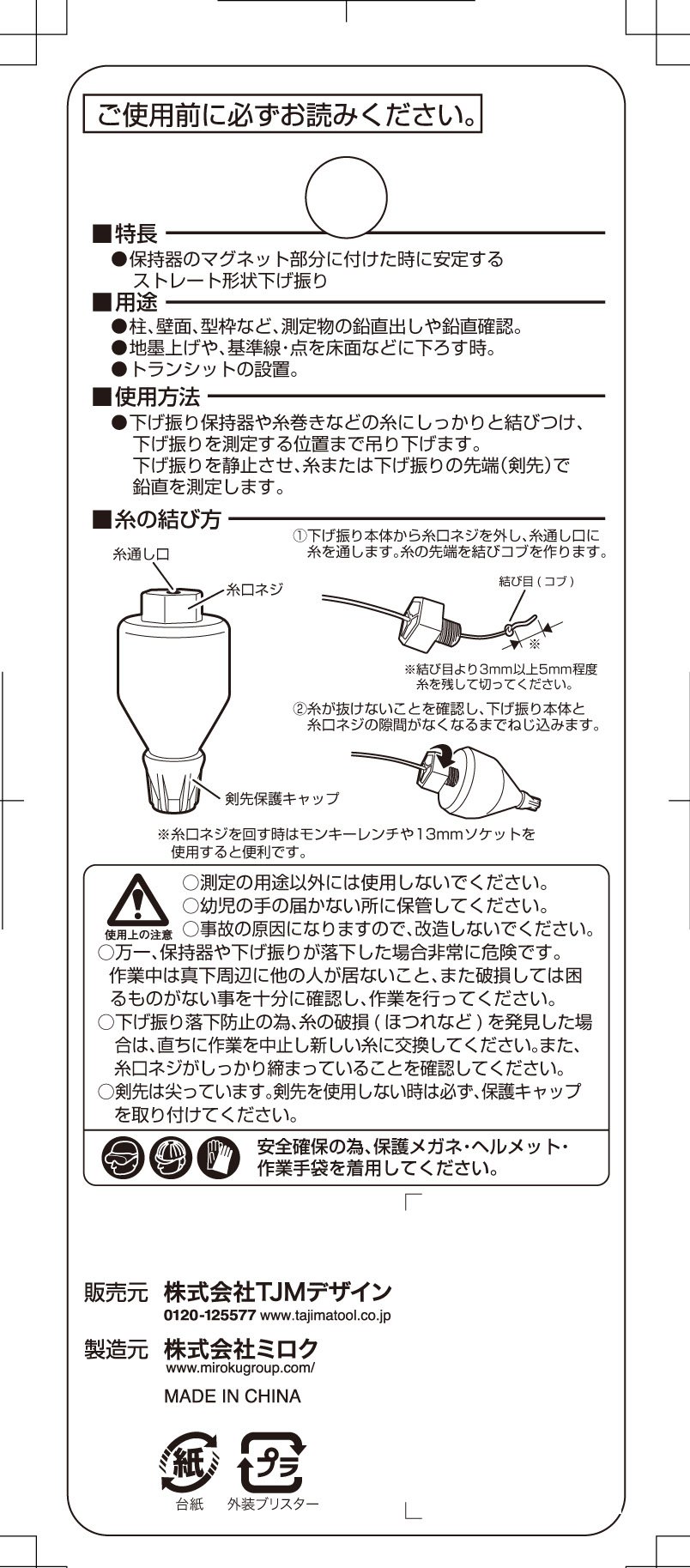 ご使用前に必ずお読みください。

■特長
●保持器のマグネット部分に付けた時に安定するストレート形状下げ振り

■用途
●柱、壁面、型枠など、測定物の鉛直出しや鉛直確認。
●地墨上げや、基準線・点を床面などに下ろす時。
●トランシットの設置。

■使用方法
●下げ振り保持器や糸巻きなどの糸にしっかりと結びつけ、下げ振りを測定する位置まで吊り下げます。
下げ振りを静止させ、糸または下げ振りの先端(剣先)で鉛直を測定します。

■糸の結び方
糸通し口
糸口ネジ
剣先保護キャップ
①下げ振り本体から糸口ネジを外し、糸通し口に糸を通します。糸の先端を結びコブを作ります。
結び目(コブ)
※
※結び目より3mm以上5mm程度糸を残して切ってください。
②糸が抜けないことを確認し、下げ振り本体と糸口ネジの隙間がなくなるまでねじ込みます。
※糸口ネジを回す時はモンキーレンチや13mmソケットを使用すると便利です。

使用上の注意
○測定の用途以外には使用しないでください。
○幼児の手の届かない所に保管してください。
○事故の原因になりますので、改造しないでください。
○万一、保持器や下げ振りが落下した場合非常に危険です。作業中は真下周辺に他の人が居ないこと、また破損しては困るものがない事を十分に確認し、作業を行ってください。
○下げ振り落下防止の為、糸の破損(ほつれなど)を発見した場合は、直ちに作業を中止し新しい糸に交換してください。また、糸口ネジがしっかり締まっていることを確認してください。
○剣先は尖っています。剣先を使用しない時は必ず、保護キャップを取り付けてください。
安全確保の為、保護メガネ・ヘルメット・作業手袋を着用してください。

販売元 株式会社TJMデザイン
0120-125577 www.tajimatool.co.jp
製造元 株式会社ミロク
www.mirokugroup.com/
MADE IN CHINA

紙
台紙
プラ
外装ブリスター